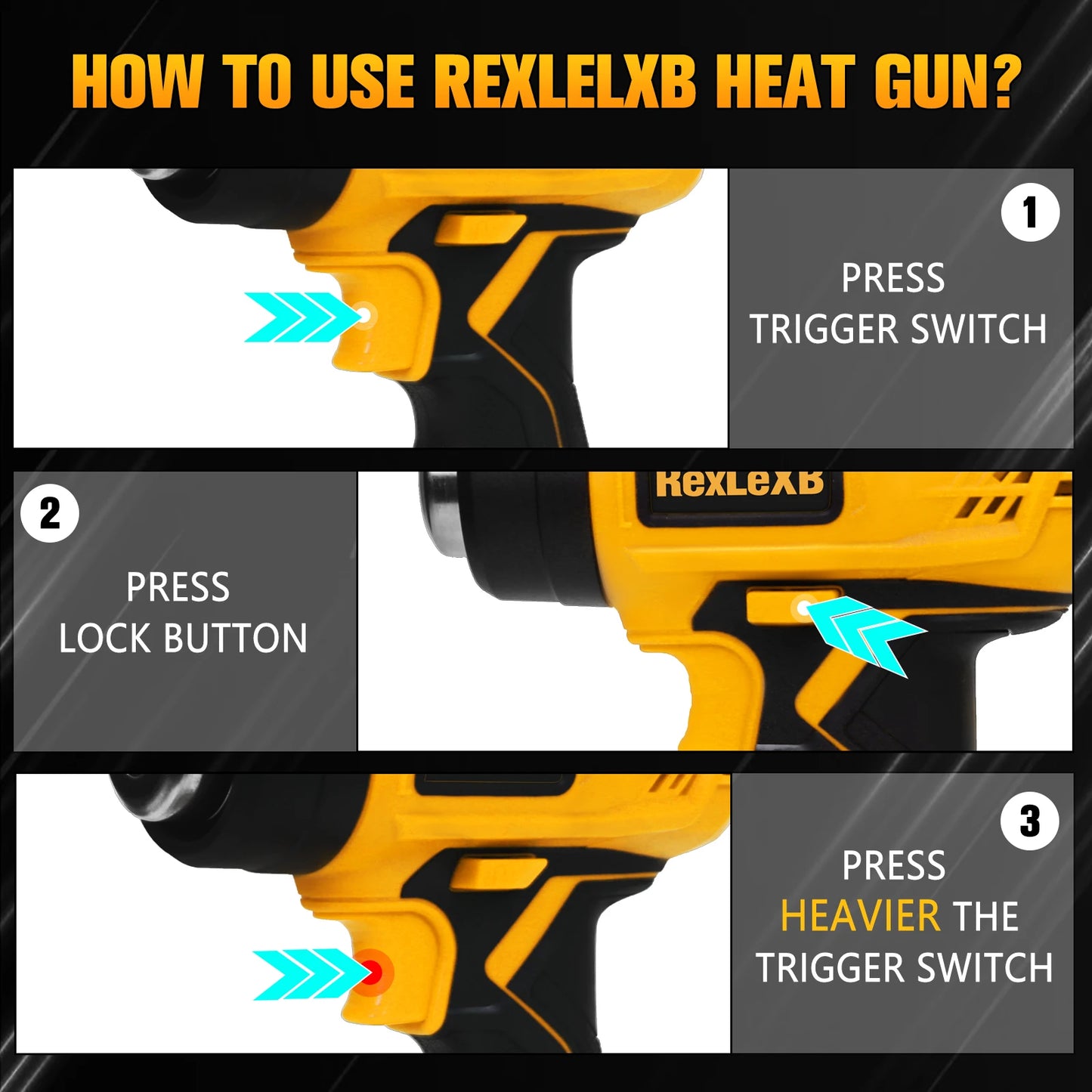 HOW TO USE REXLELXB HEAT GUN?

1

PRESS TRIGGER SWITCH

2

PRESS LOCK BUTTON

RexLeXB

3

PRESS HEAVIER THE TRIGGER SWITCH