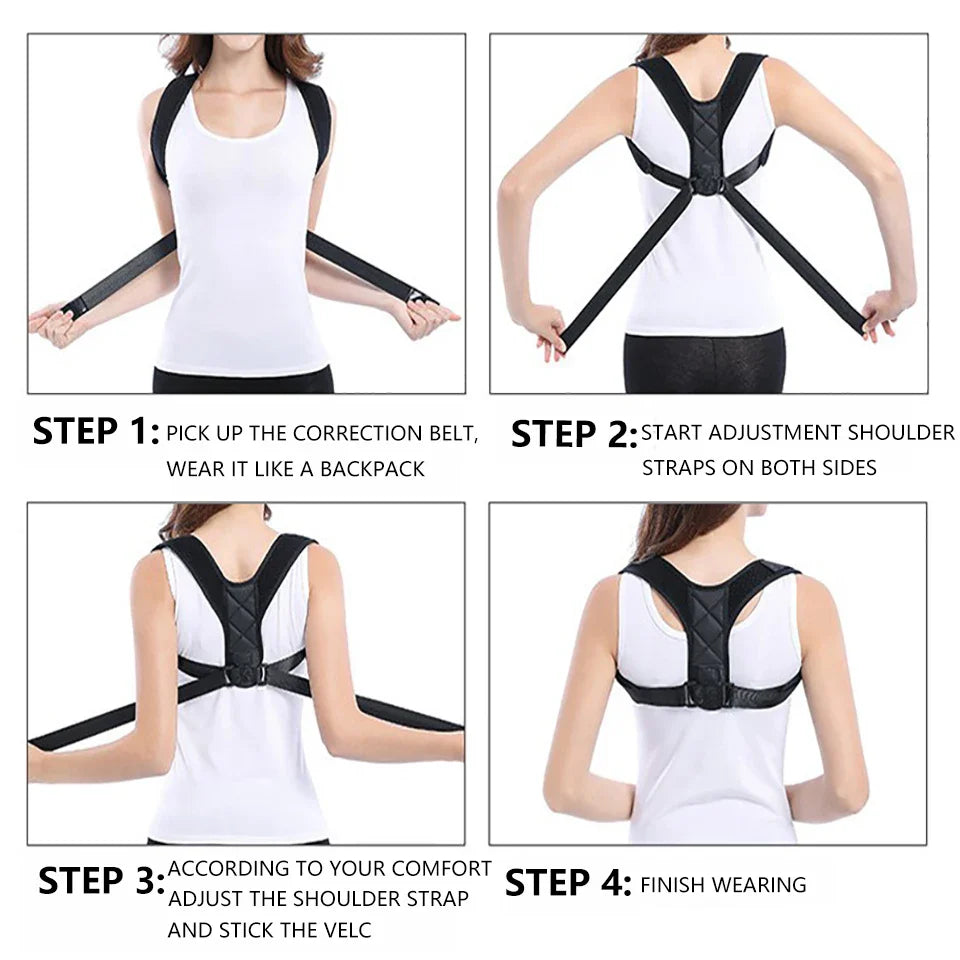 STEP 1: PICK UP THE CORRECTION BELT, WEAR IT LIKE A BACKPACK

STEP 2: START ADJUSTMENT SHOULDER STRAPS ON BOTH SIDES

STEP 3: ACCORDING TO YOUR COMFORT ADJUST THE SHOULDER STRAP AND STICK THE VELC

STEP 4: FINISH WEARING