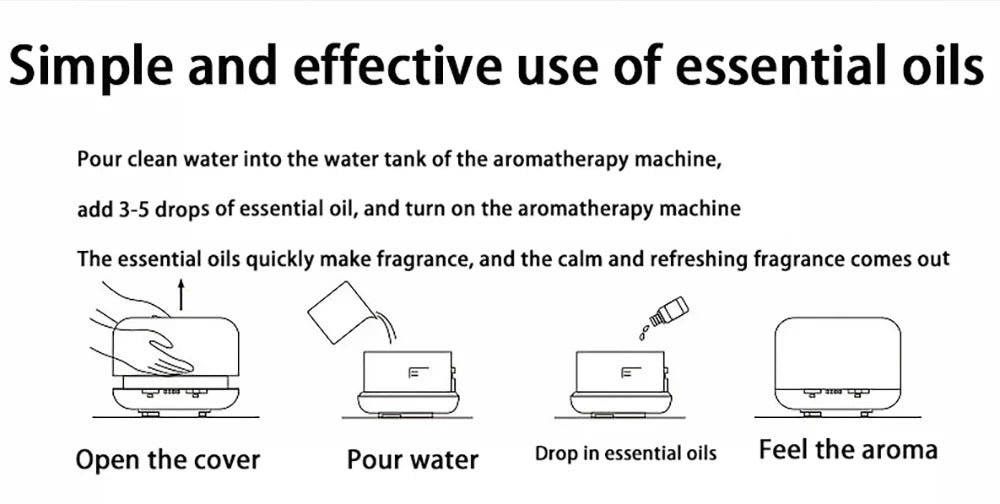 Simple and effective use of essential oils

Pour clean water into the water tank of the aromatherapy machine,

add 3-5 drops of essential oil, and turn on the aromatherapy machine

The essential oils quickly make fragrance, and the calm and refreshing fragrance comes out

Open the cover

Pour water

Drop in essential oils

Feel the aroma