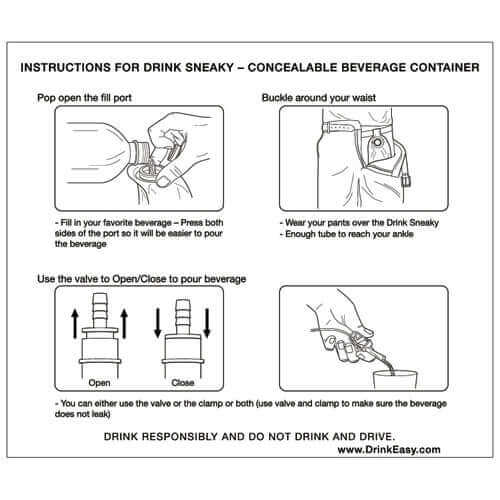 INSTRUCTIONS FOR DRINK SNEAKY – CONCEALABLE BEVERAGE CONTAINER

Pop open the fill port

- Fill in your favorite beverage – Press both sides of the port so it will be easier to pour the beverage

Buckle around your waist

- Wear your pants over the Drink Sneaky
- Enough tube to reach your ankle

Use the valve to Open/Close to pour beverage

Open

Close

- You can either use the valve or the clamp or both (use valve and clamp to make sure the beverage does not leak)

DRINK RESPONSIBLY AND DO NOT DRINK AND DRIVE.
www.DrinkEasy.com