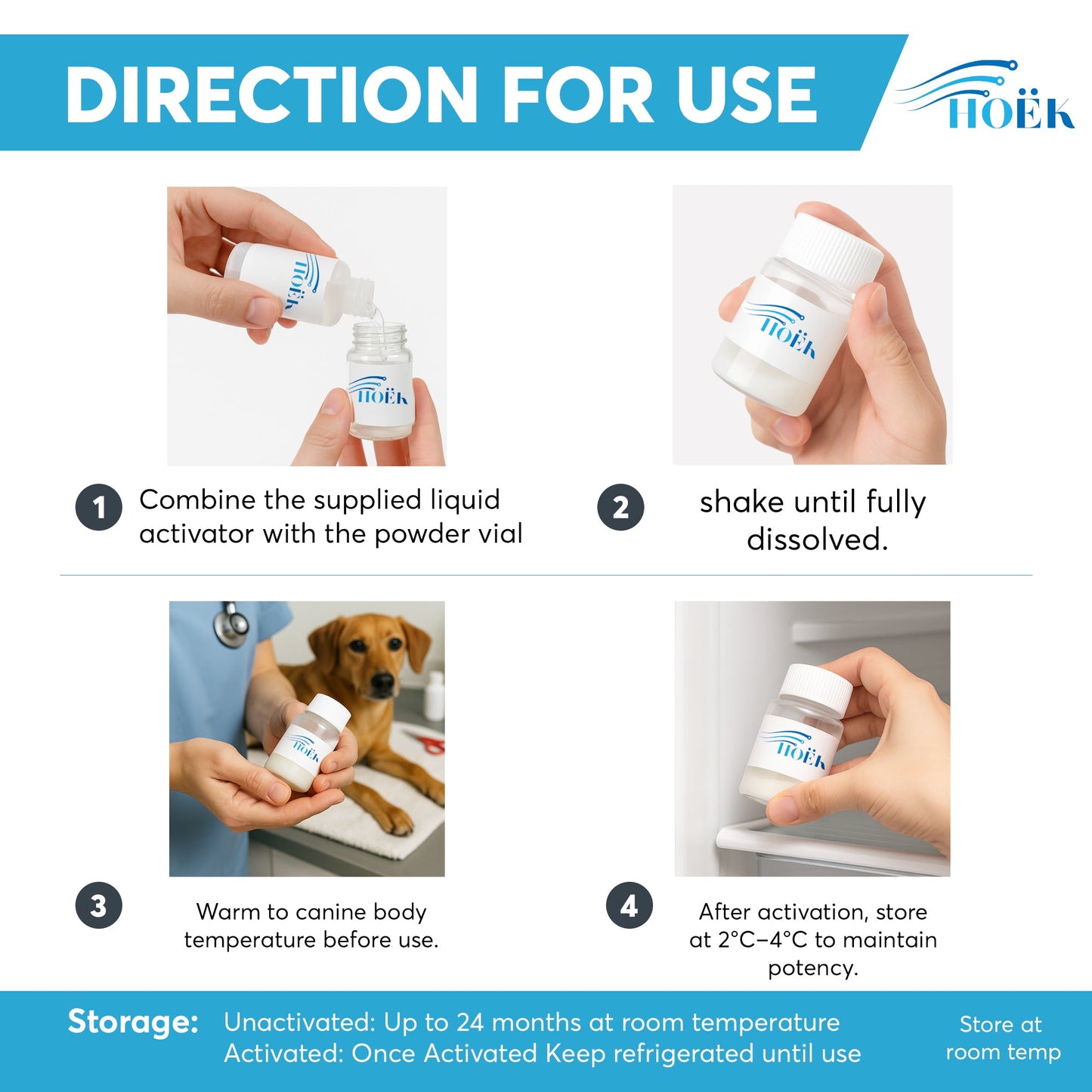 DIRECTION FOR USE

HOËK

HOËK

HOËK

HOËK

1 Combine the supplied liquid activator with the powder vial

2 shake until fully dissolved.

HOËK

HOËK

3 Warm to canine body temperature before use.

4 After activation, store at 2°C–4°C to maintain potency.

Storage: Unactivated: Up to 24 months at room temperature
Activated: Once Activated Keep refrigerated until use

Store at room temp