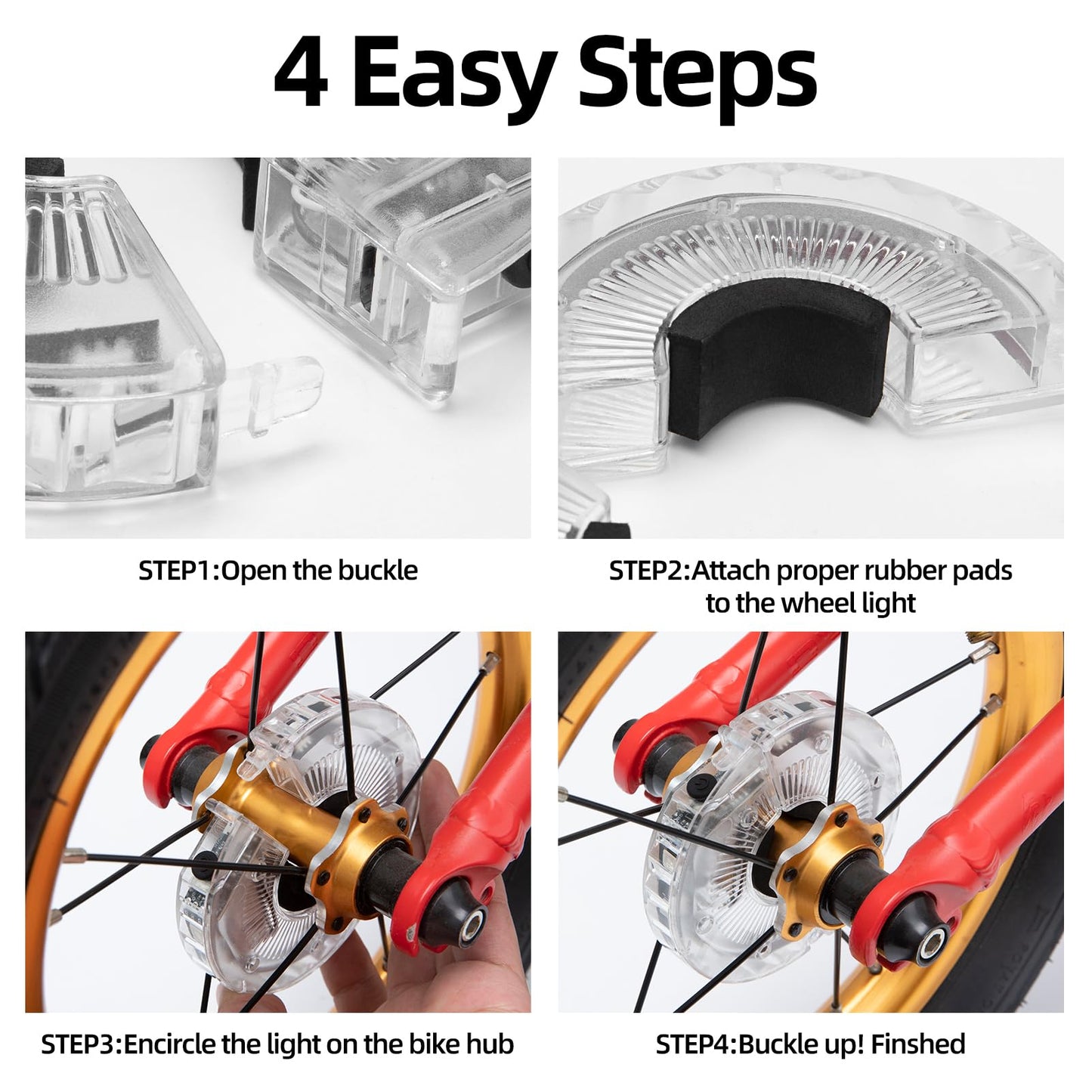 4 Easy Steps

STEP1:Open the buckle

STEP2:Attach proper rubber pads to the wheel light

STEP3:Encircle the light on the bike hub

STEP4:Buckle up! Finshed