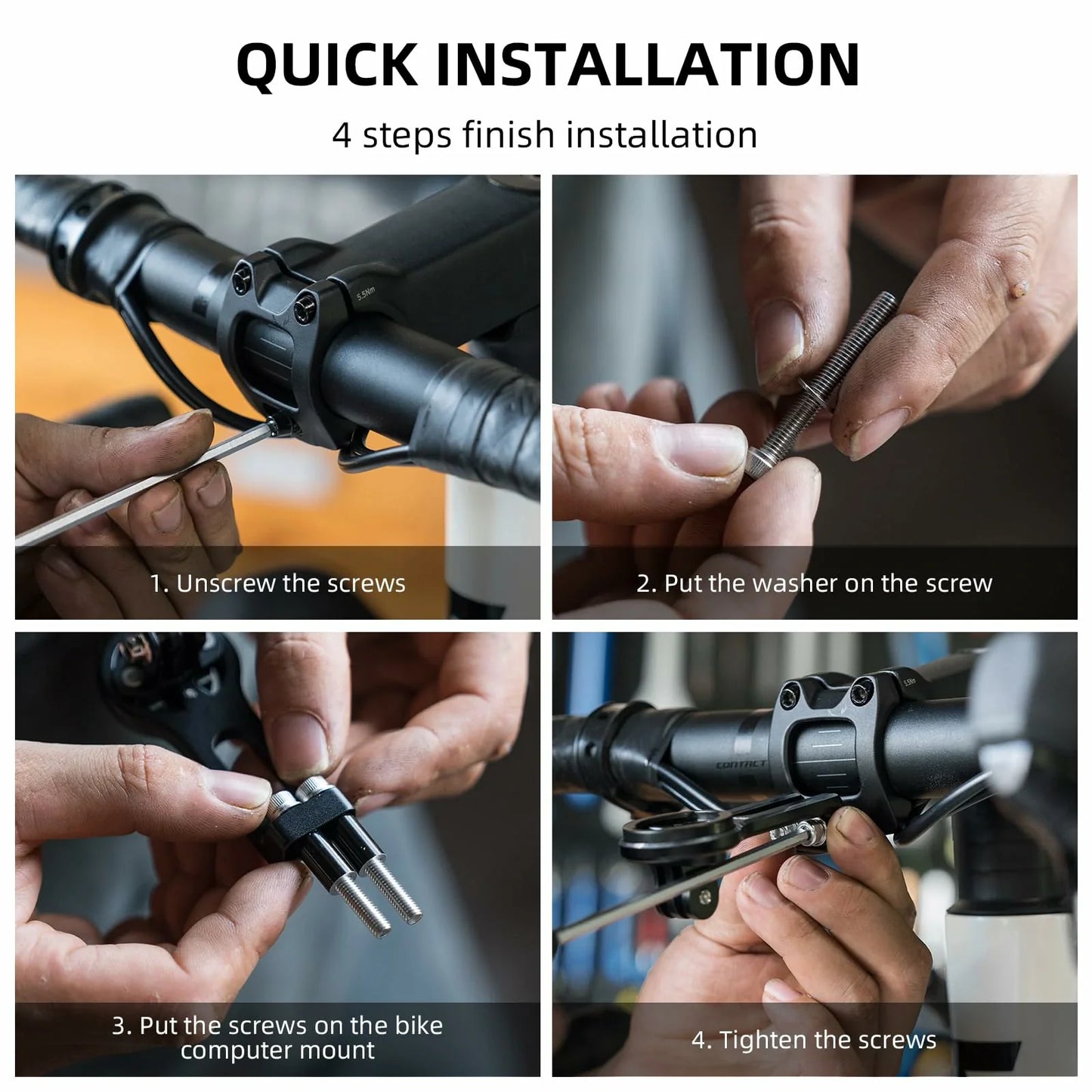 QUICK INSTALLATION

4 steps finish installation

5.5Nm

1. Unscrew the screws

2. Put the washer on the screw

3. Put the screws on the bike computer mount

5.5Nm

CONTACT

4. Tighten the screws