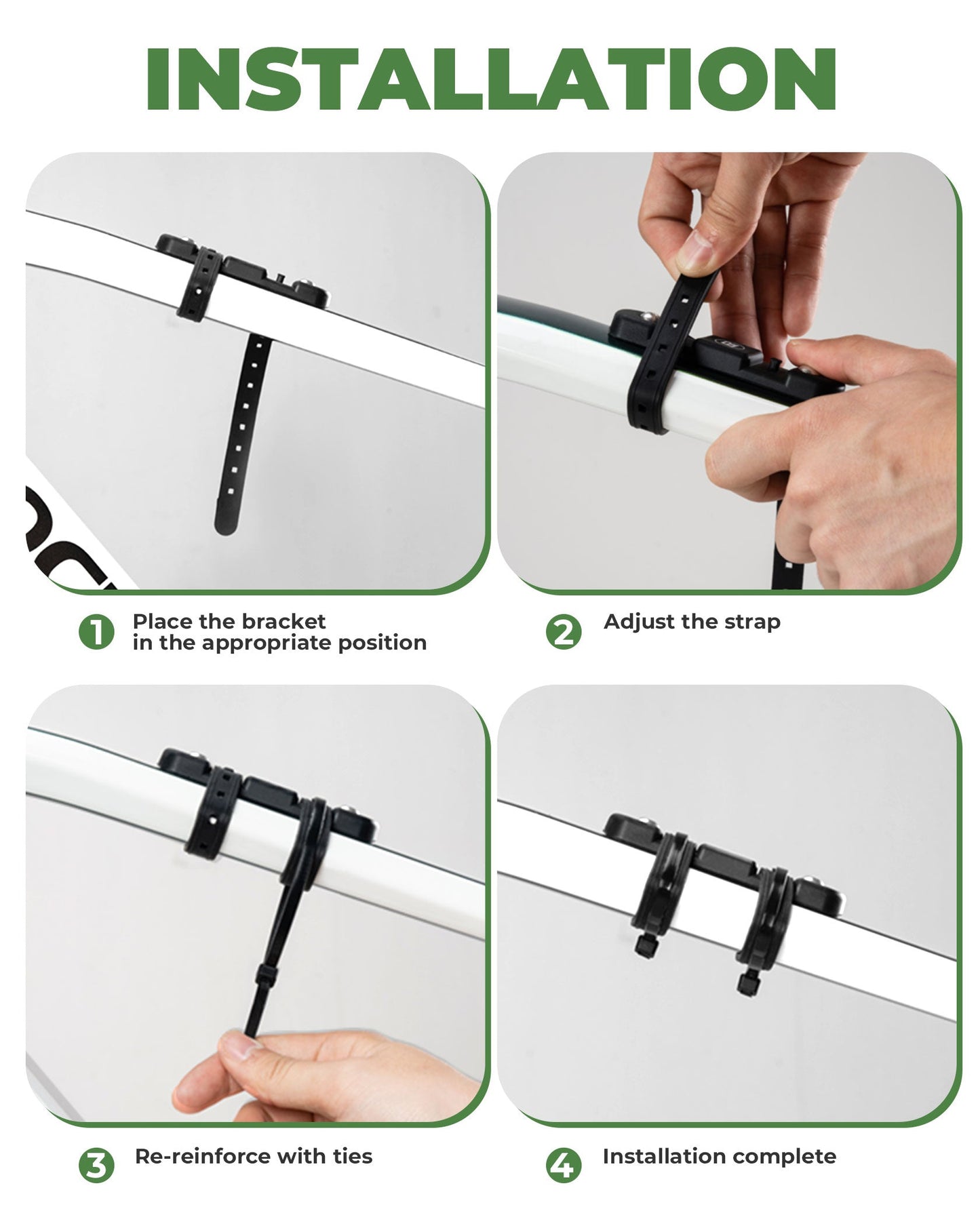 INSTALLATION

1 Place the bracket in the appropriate position

2 Adjust the strap

3 Re-reinforce with ties

4 Installation complete