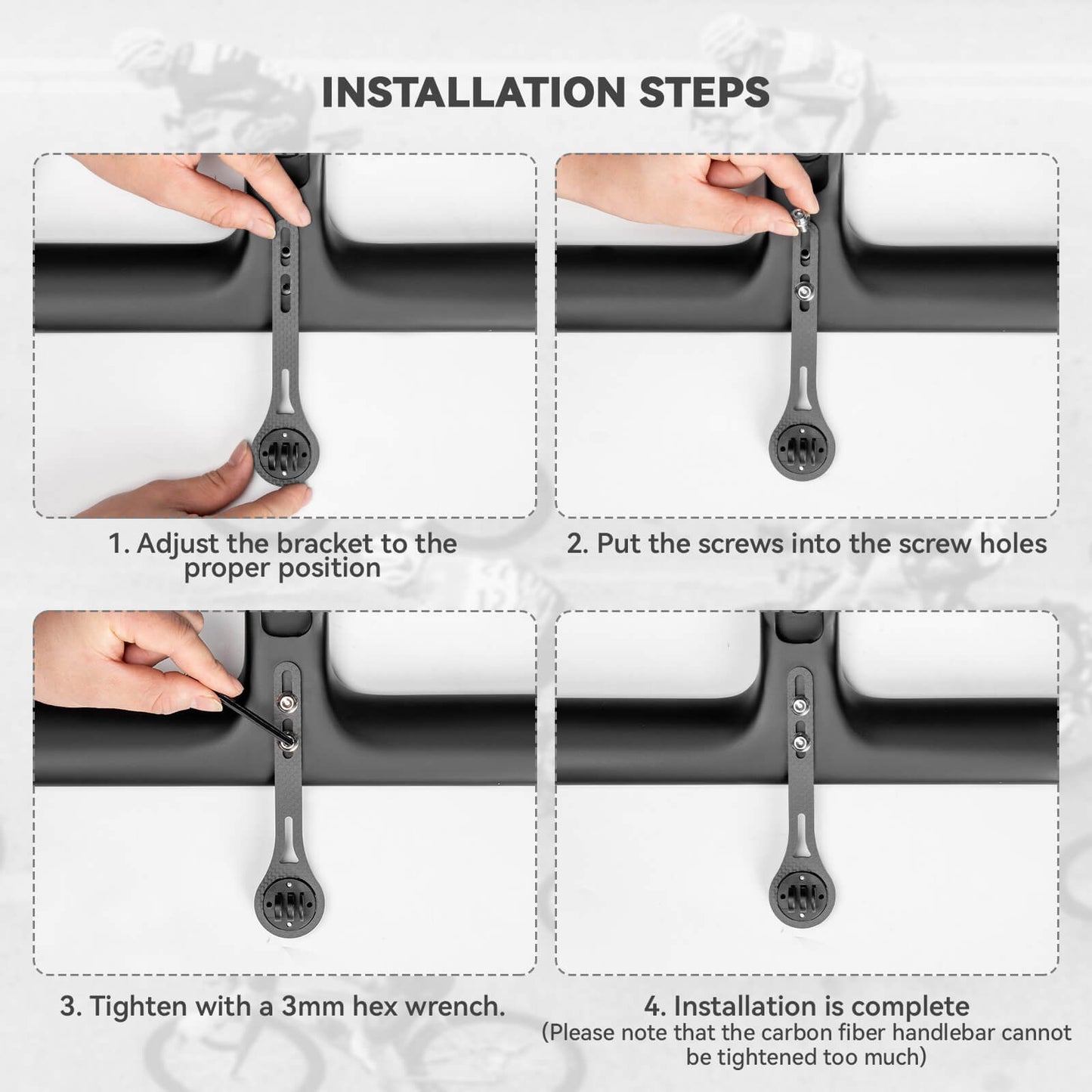 INSTALLATION STEPS

1. Adjust the bracket to the proper position

2. Put the screws into the screw holes

3. Tighten with a 3mm hex wrench.

4. Installation is complete
(Please note that the carbon fiber handlebar cannot be tightened too much)