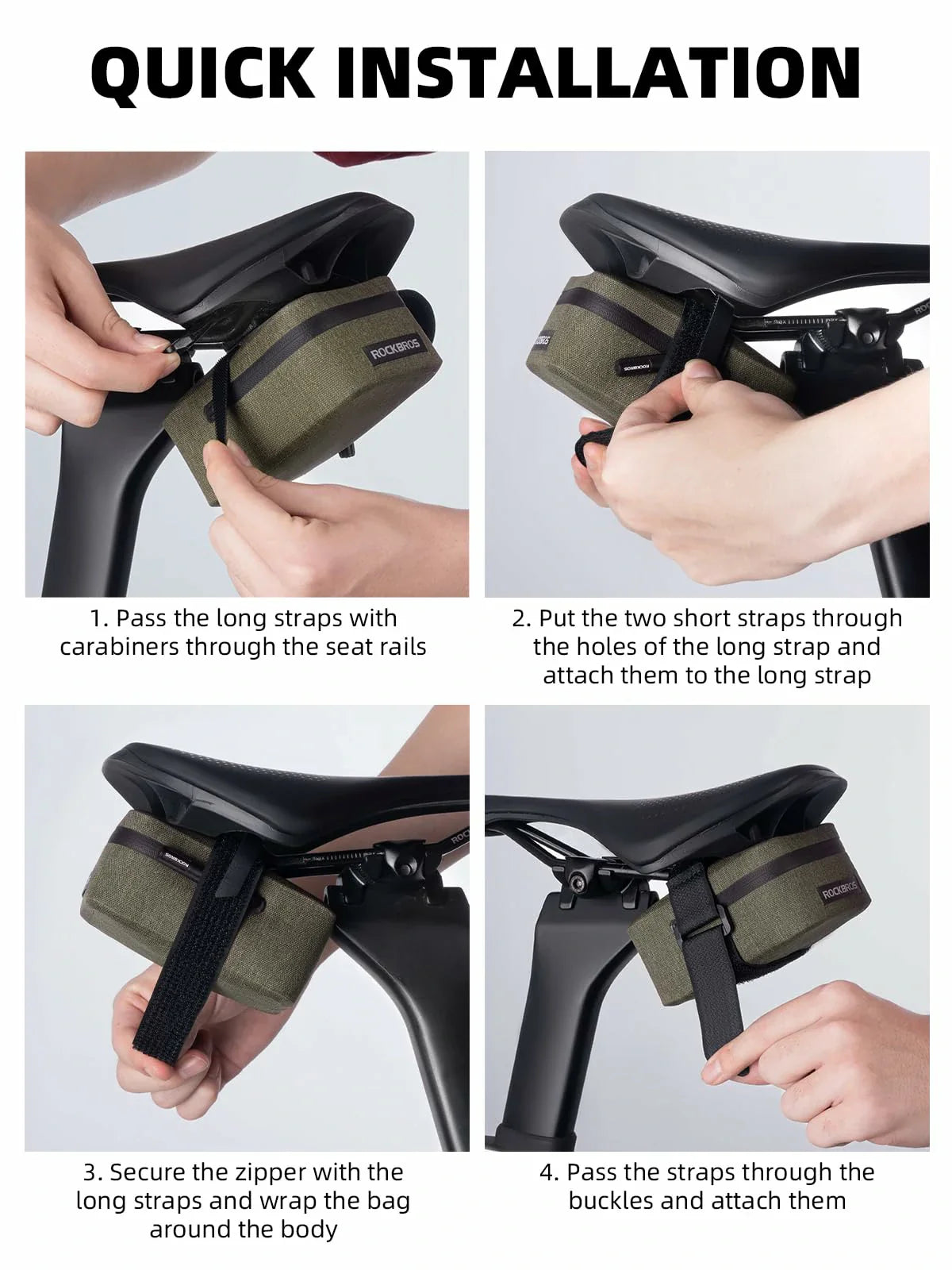 QUICK INSTALLATION

ROCKBROS

1. Pass the long straps with carabiners through the seat rails

ROCKBROS

2. Put the two short straps through the holes of the long strap and attach them to the long strap

ROCKBROS

3. Secure the zipper with the long straps and wrap the bag around the body

ROCKBROS

4. Pass the straps through the buckles and attach them