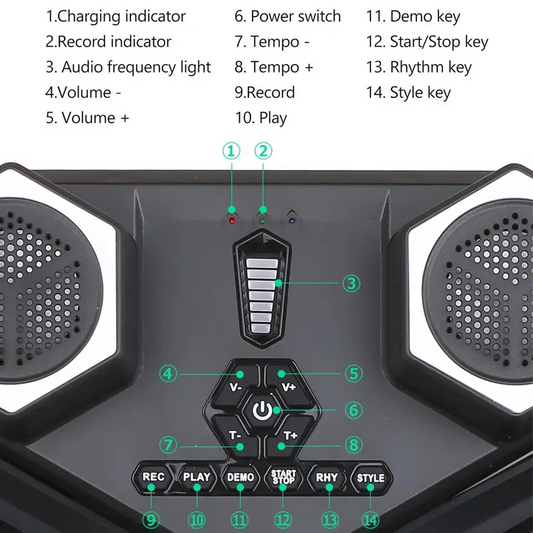 1.Charging indicator
2.Record indicator
3. Audio frequency light
4.Volume -
5. Volume +

6. Power switch
7. Tempo -
8. Tempo +
9.Record
10. Play

11. Demo key
12. Start/Stop key
13. Rhythm key
14. Style key

①
②
③
④ V-
V+ ⑤
⑥
⑦ T-
T+ ⑧
REC PLAY DEMO START STOP RHY STYLE
⑨ ⑩ ⑪ ⑫ ⑬ ⑭