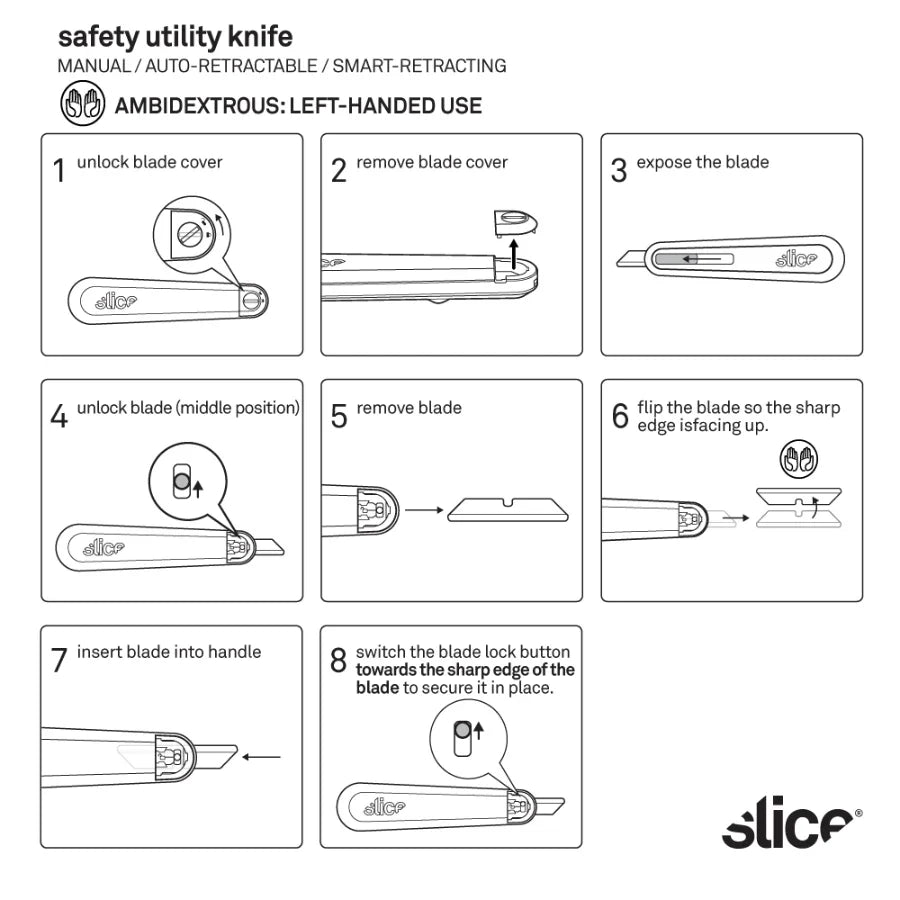 safety utility knife
MANUAL / AUTO-RETRACTABLE / SMART-RETRACTING

AMBIDEXTROUS: LEFT-HANDED USE

1 unlock blade cover

slice

2 remove blade cover

3 expose the blade

slice

4 unlock blade (middle position)

slice

5 remove blade

6 flip the blade so the sharp edge isfacing up.

7 insert blade into handle

8 switch the blade lock button **towards the sharp edge of the blade** to secure it in place.

slice

slice®