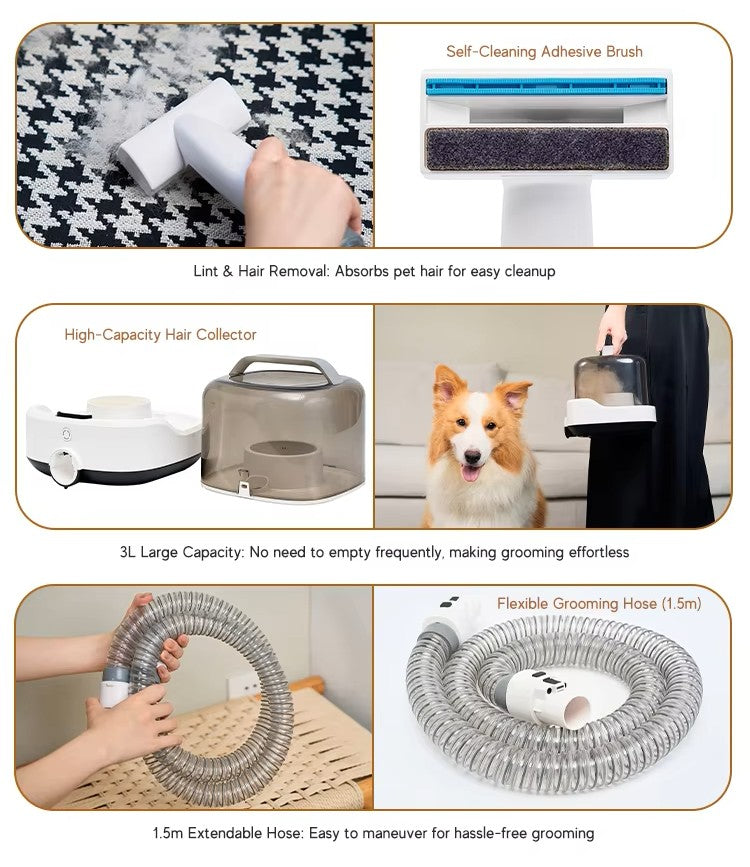 Self-Cleaning Adhesive Brush

Lint & Hair Removal: Absorbs pet hair for easy cleanup

High-Capacity Hair Collector

3L Large Capacity: No need to empty frequently, making grooming effortless

Flexible Grooming Hose (1.5m)

1.5m Extendable Hose: Easy to maneuver for hassle-free grooming