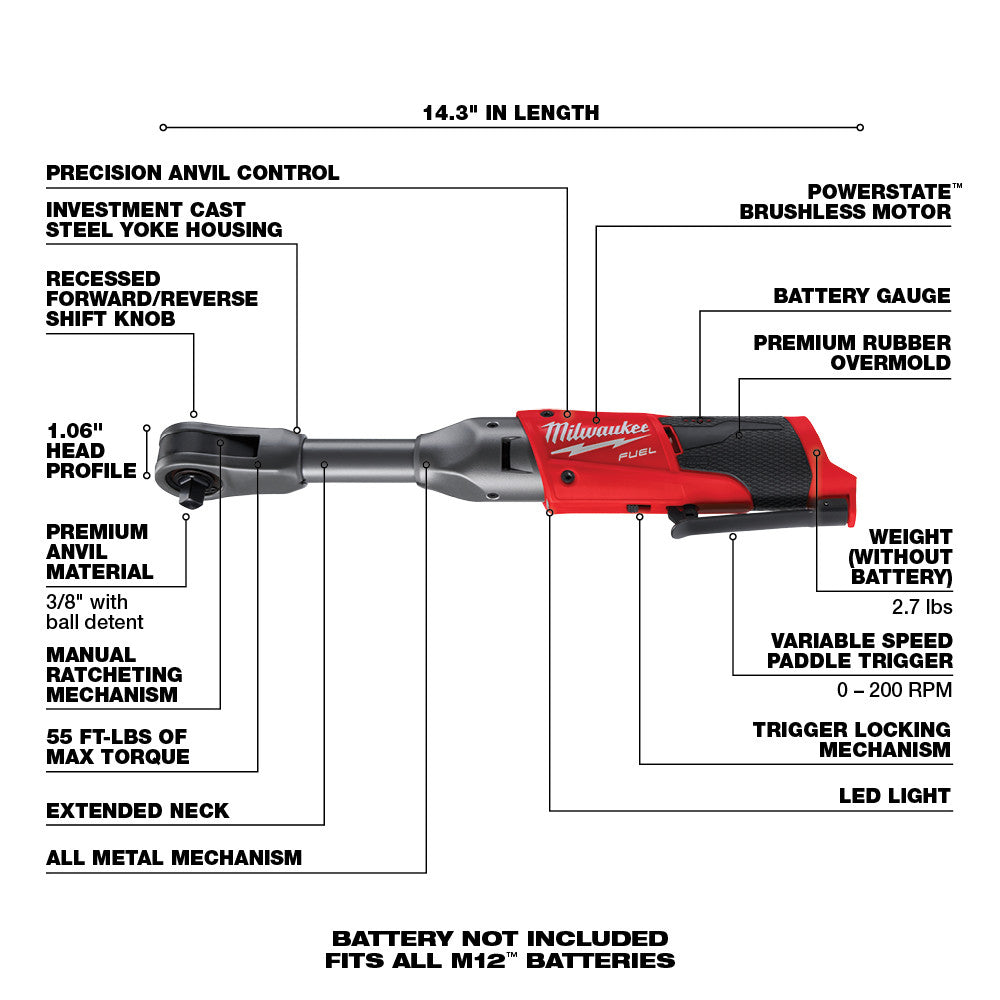 14.3" IN LENGTH

PRECISION ANVIL CONTROL

INVESTMENT CAST STEEL YOKE HOUSING

RECESSED FORWARD/REVERSE SHIFT KNOB

1.06" HEAD PROFILE

PREMIUM ANVIL MATERIAL
3/8" with ball detent

MANUAL RATCHETING MECHANISM

55 FT-LBS OF MAX TORQUE

EXTENDED NECK

ALL METAL MECHANISM

POWERSTATE™ BRUSHLESS MOTOR

BATTERY GAUGE

PREMIUM RUBBER OVERMOLD

Milwaukee FUEL

WEIGHT (WITHOUT BATTERY)
2.7 lbs

VARIABLE SPEED PADDLE TRIGGER
0 – 200 RPM

TRIGGER LOCKING MECHANISM

LED LIGHT

BATTERY NOT INCLUDED
FITS ALL M12™ BATTERIES