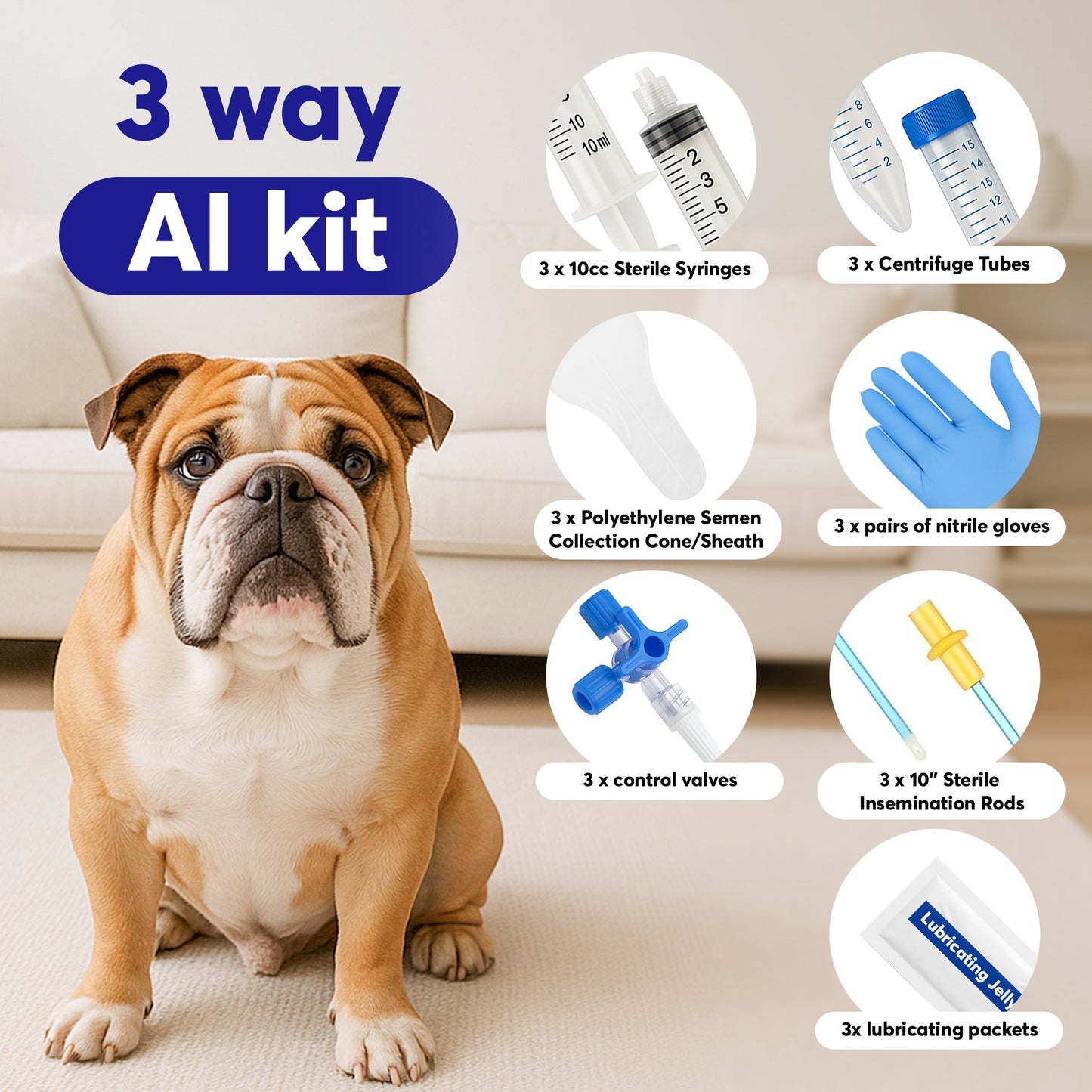 3 way
AI kit

10
10ml
2
3
5

3 x 10cc Sterile Syringes

8
6
4
2
15
14
15
12
11

3 x Centrifuge Tubes

3 x Polyethylene Semen Collection Cone/Sheath

3 x pairs of nitrile gloves

3 x control valves

3 x 10" Sterile Insemination Rods

Lubricating Jelly

3x lubricating packets