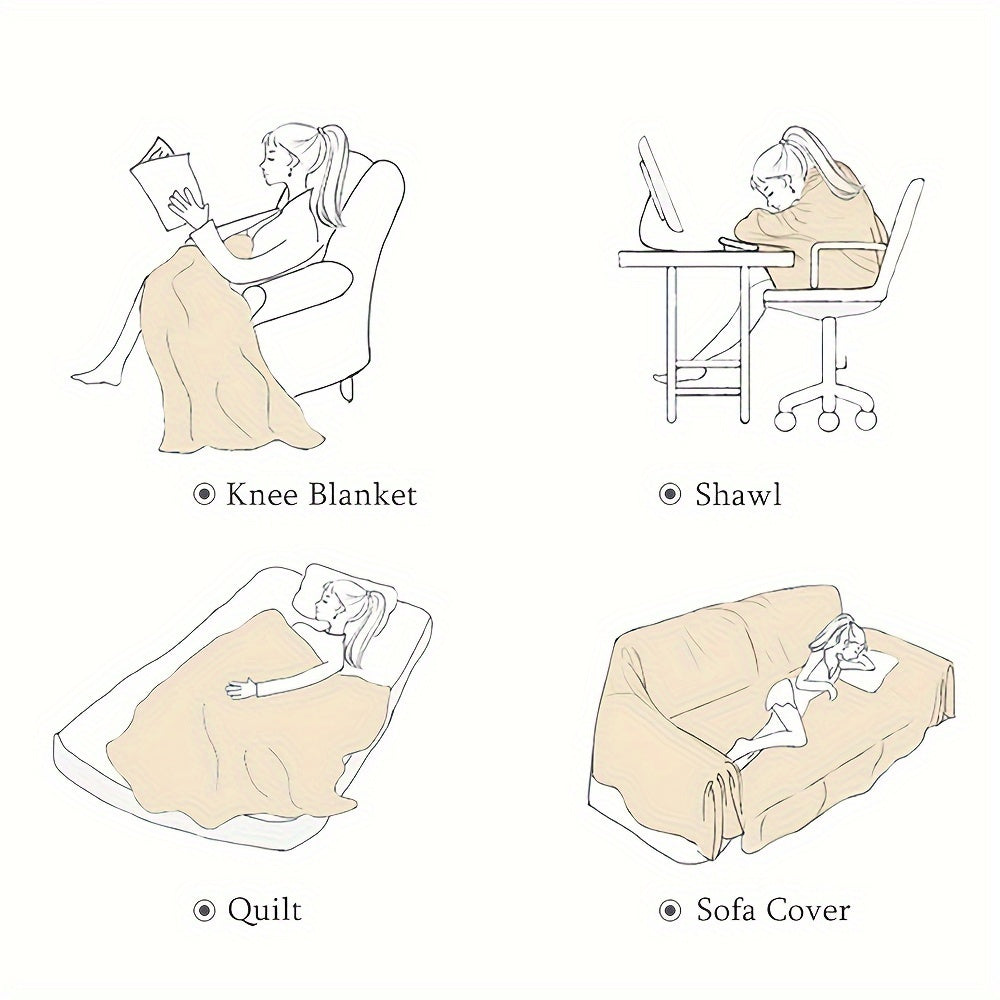 ◉ Knee Blanket

◉ Shawl

◉ Quilt

◉ Sofa Cover