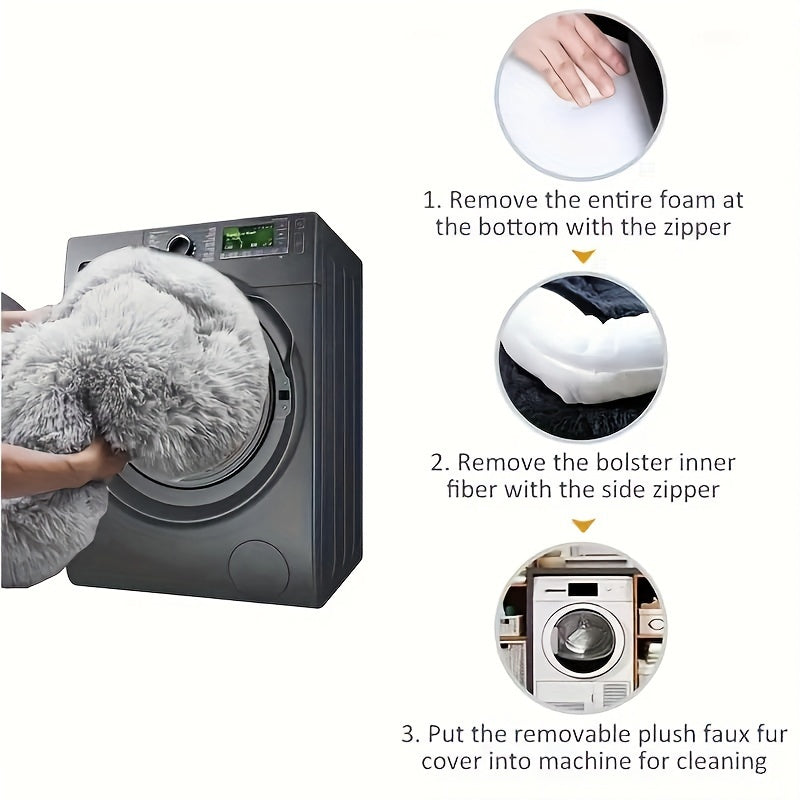 1. Remove the entire foam at the bottom with the zipper

2. Remove the bolster inner fiber with the side zipper

3. Put the removable plush faux fur cover into machine for cleaning