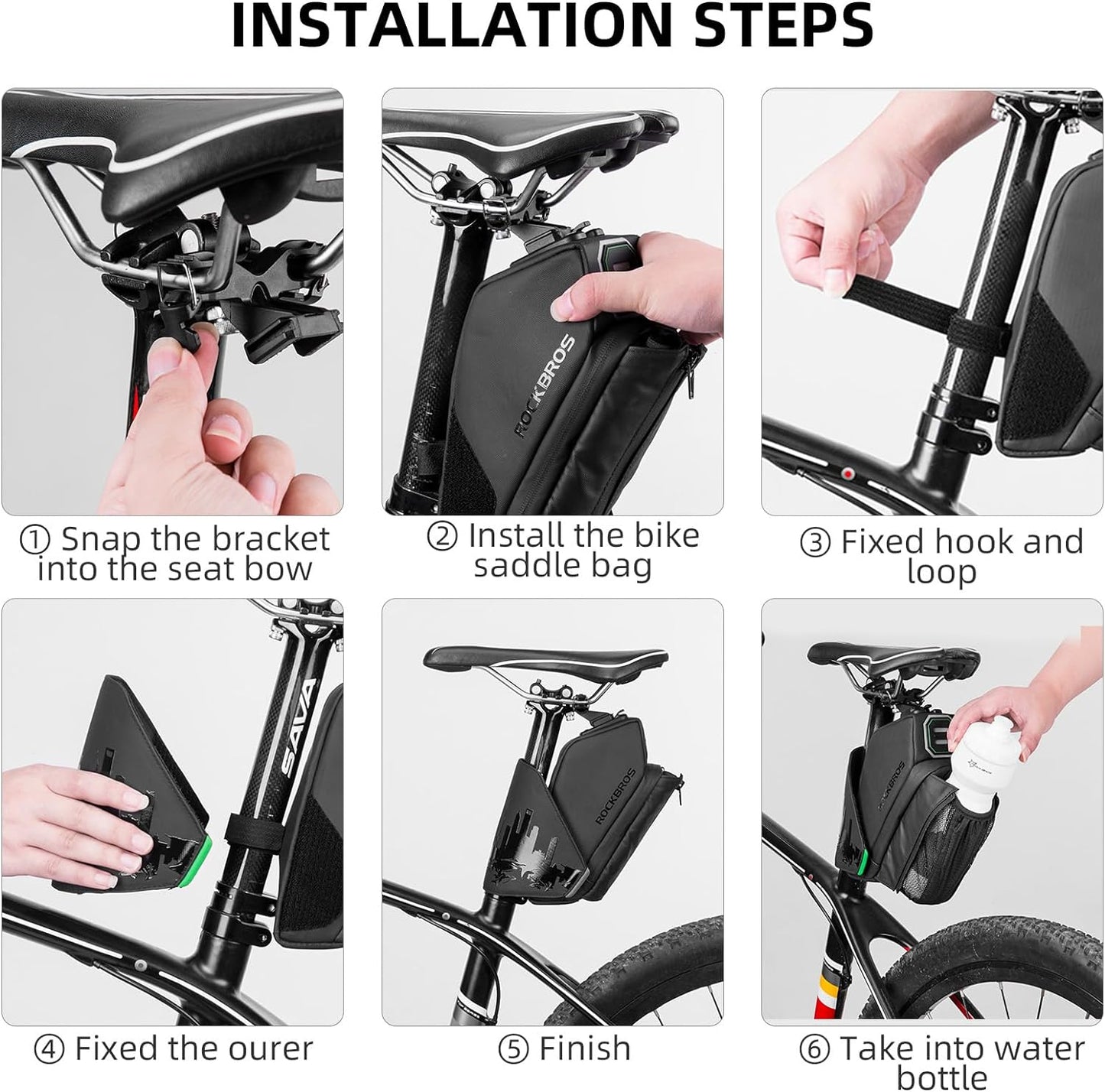 INSTALLATION STEPS

ROCKBROS

① Snap the bracket into the seat bow

② Install the bike saddle bag

③ Fixed hook and loop

SAVA

ROCKBROS

ROCKBROS

④ Fixed the ourer

⑤ Finish

⑥ Take into water bottle