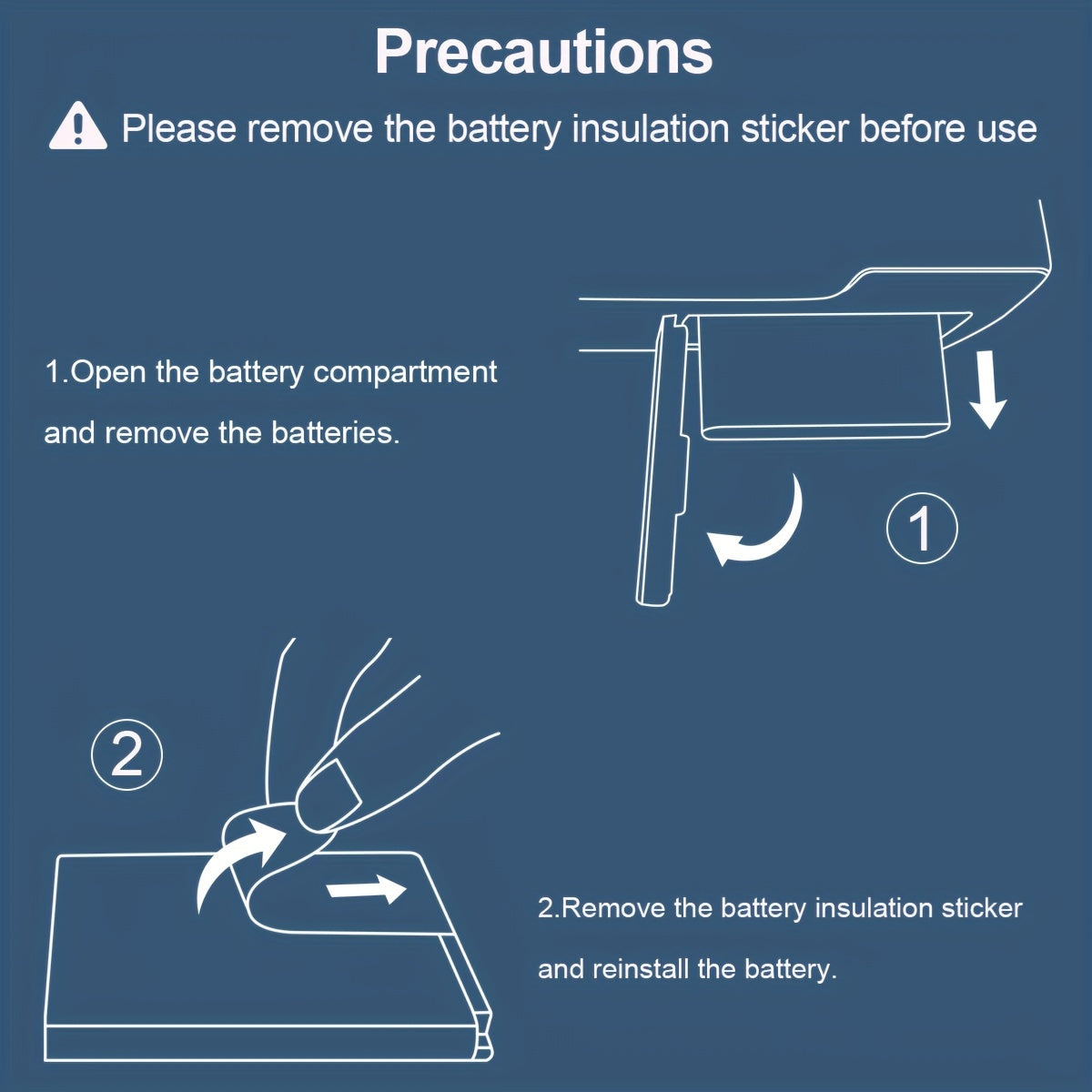 Precautions

Please remove the battery insulation sticker before use

1.Open the battery compartment and remove the batteries.

①

②

2.Remove the battery insulation sticker and reinstall the battery.