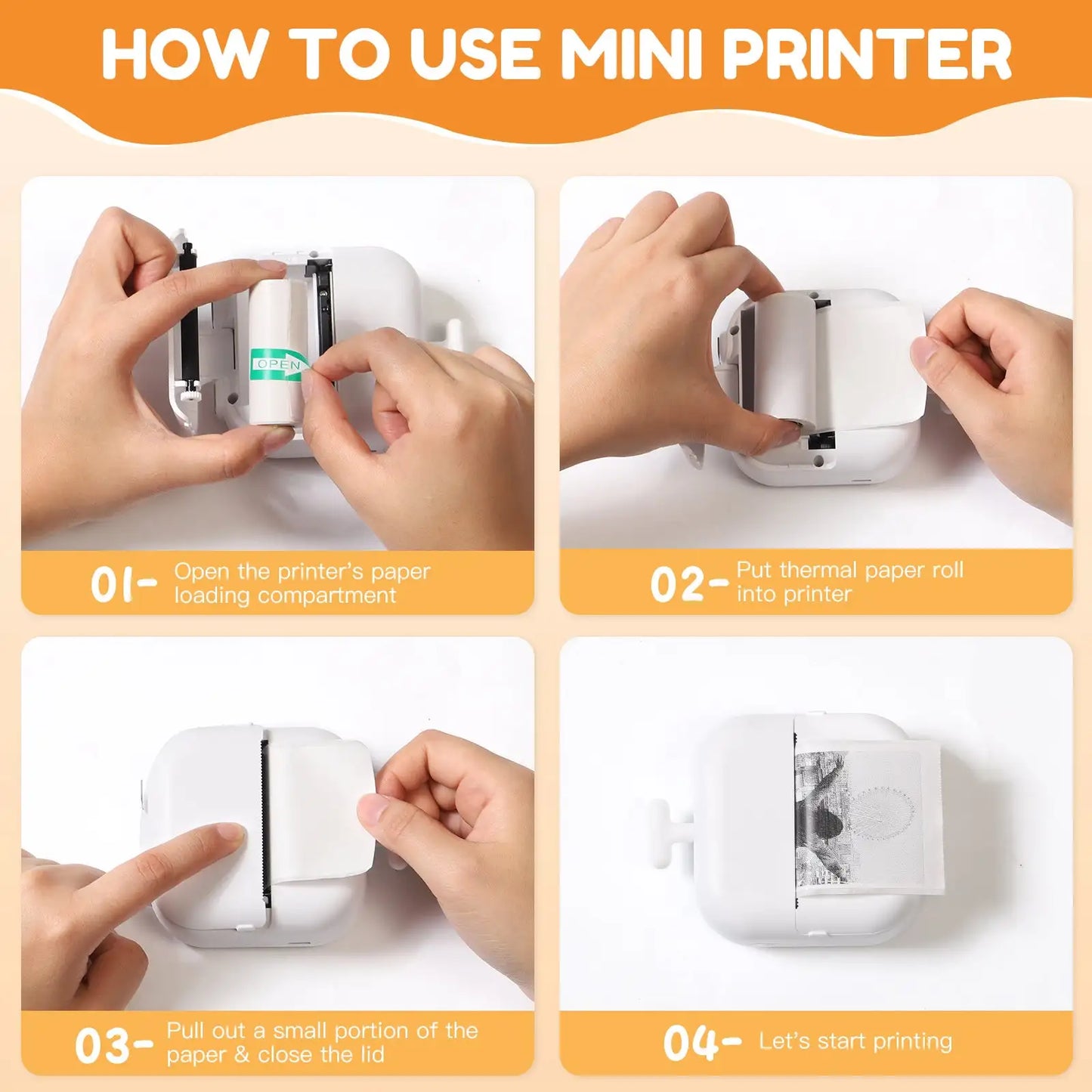 HOW TO USE MINI PRINTER

OPEN

01- Open the printer's paper loading compartment

02- Put thermal paper roll into printer

03- Pull out a small portion of the paper & close the lid

04- Let's start printing