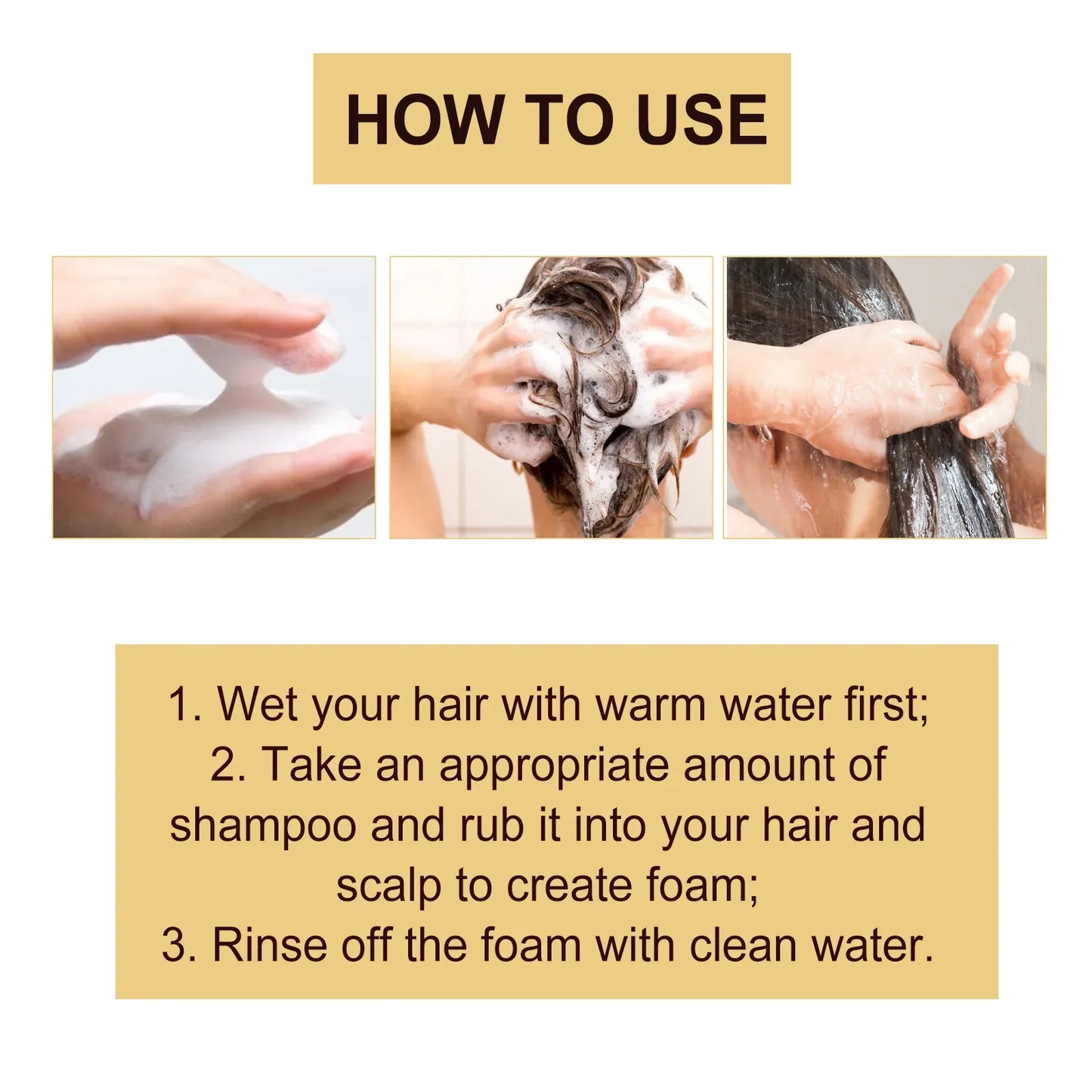 HOW TO USE

1. Wet your hair with warm water first;
2. Take an appropriate amount of shampoo and rub it into your hair and scalp to create foam;
3. Rinse off the foam with clean water.