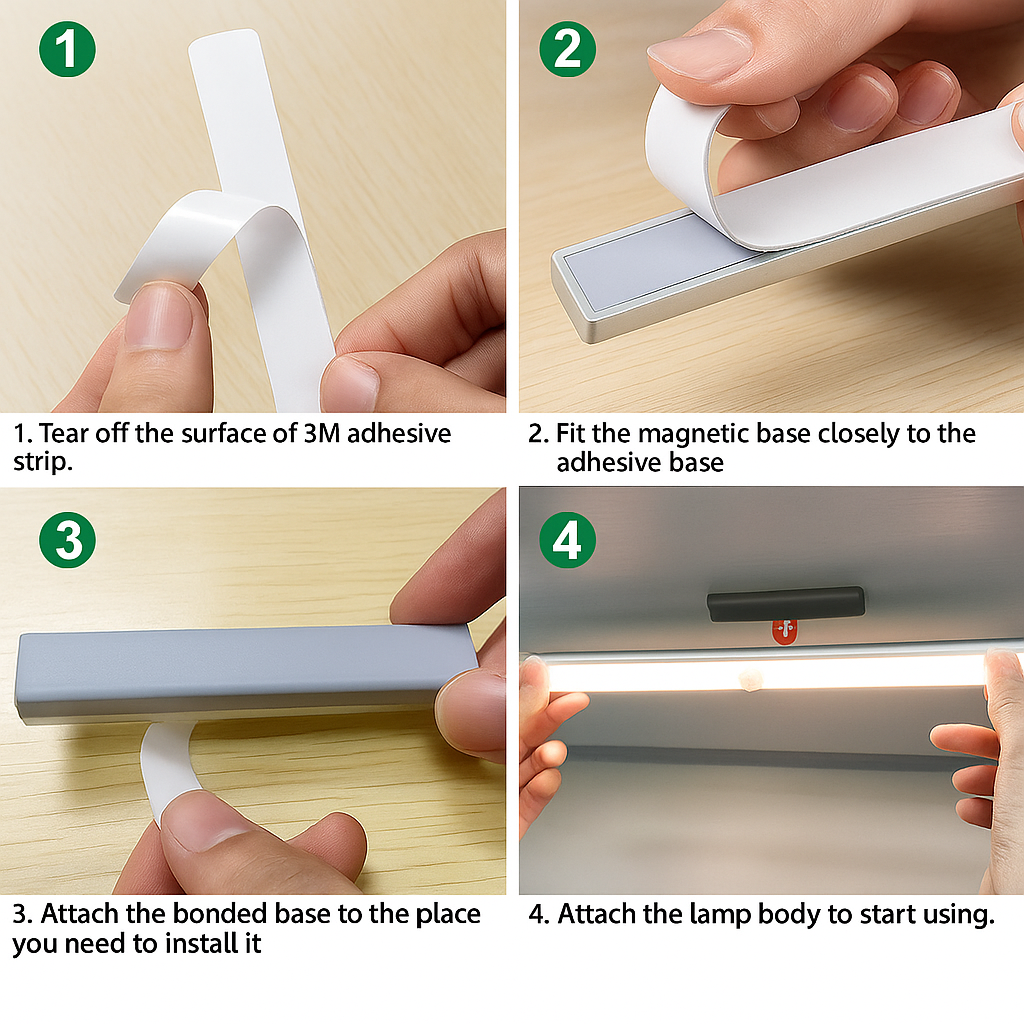 1

1. Tear off the surface of 3M adhesive strip.

2

2. Fit the magnetic base closely to the adhesive base

3

3. Attach the bonded base to the place you need to install it

4

4. Attach the lamp body to start using.