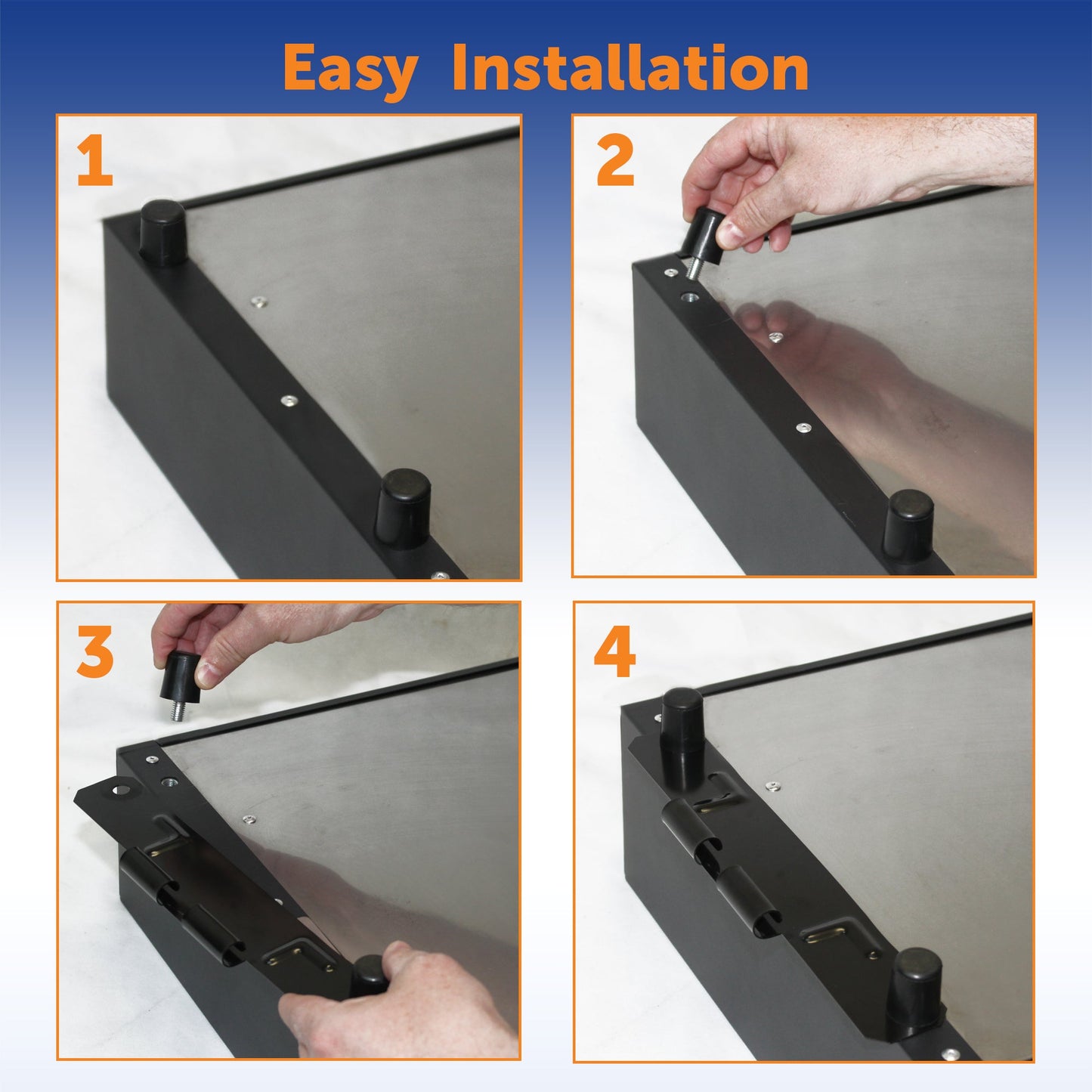 Easy Installation

1

2

3

4