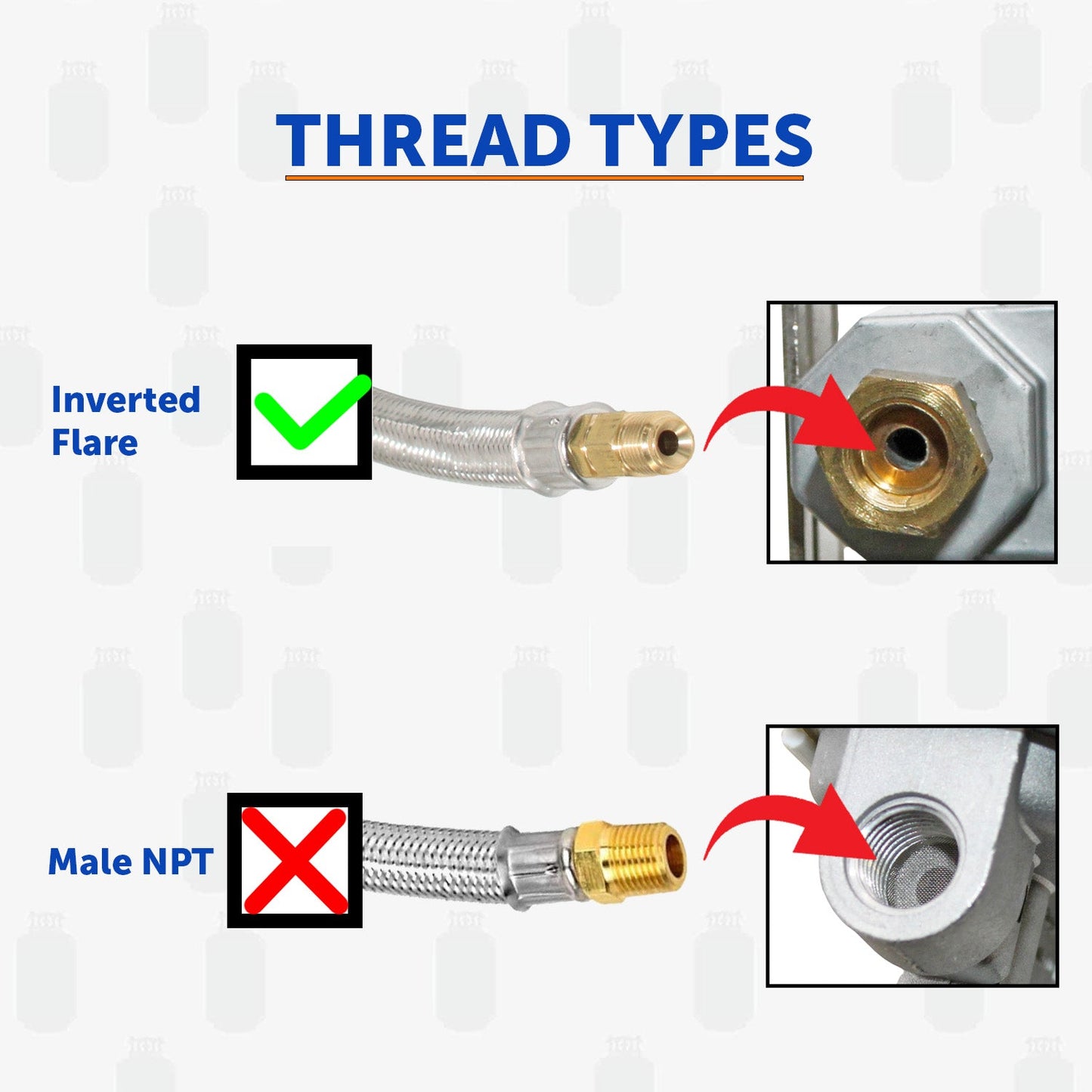 THREAD TYPES

Inverted Flare

Male NPT