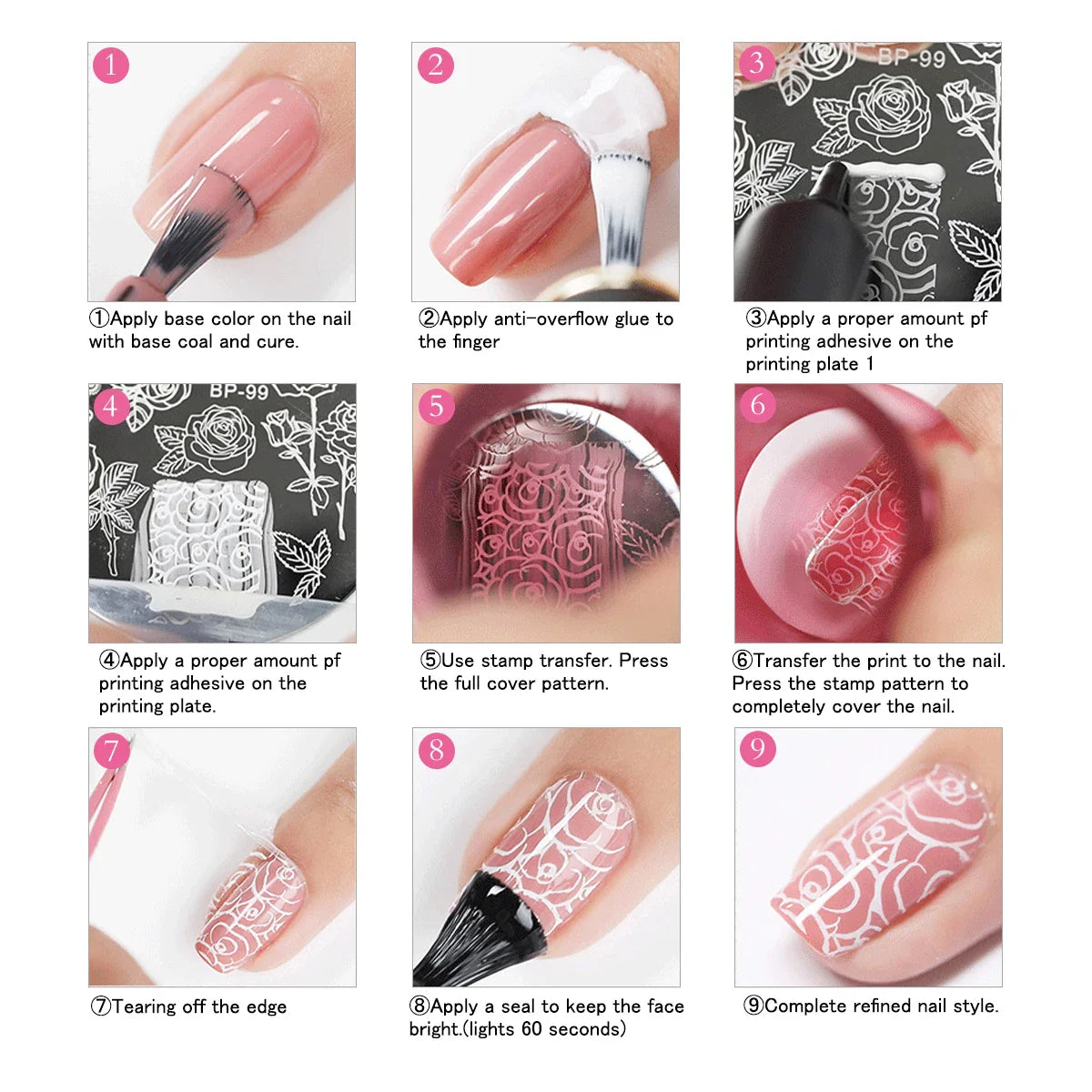 1

①Apply base color on the nail with base coal and cure.

2

②Apply anti-overflow glue to the finger

3

BP-99

③Apply a proper amount pf printing adhesive on the printing plate 1

4

BP-99

④Apply a proper amount pf printing adhesive on the printing plate.

5

⑤Use stamp transfer. Press the full cover pattern.

6

⑥Transfer the print to the nail. Press the stamp pattern to completely cover the nail.

7

⑦Tearing off the edge

8

⑧Apply a seal to keep the face bright.(lights 60 seconds)

9

⑨Complete refined nail style.