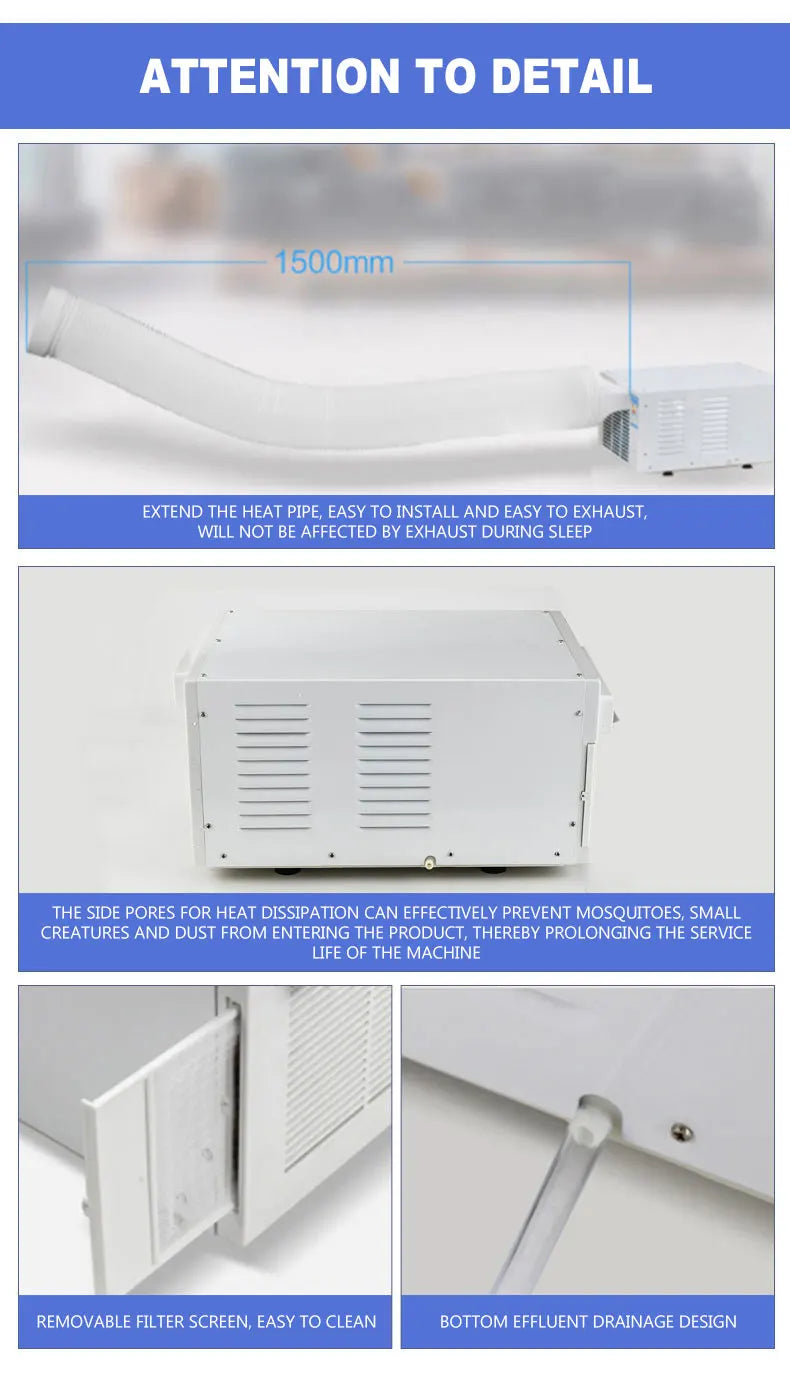 ATTENTION TO DETAIL

1500mm

EXTEND THE HEAT PIPE, EASY TO INSTALL AND EASY TO EXHAUST, WILL NOT BE AFFECTED BY EXHAUST DURING SLEEP

THE SIDE PORES FOR HEAT DISSIPATION CAN EFFECTIVELY PREVENT MOSQUITOES, SMALL CREATURES AND DUST FROM ENTERING THE PRODUCT, THEREBY PROLONGING THE SERVICE LIFE OF THE MACHINE

REMOVABLE FILTER SCREEN, EASY TO CLEAN

BOTTOM EFFLUENT DRAINAGE DESIGN