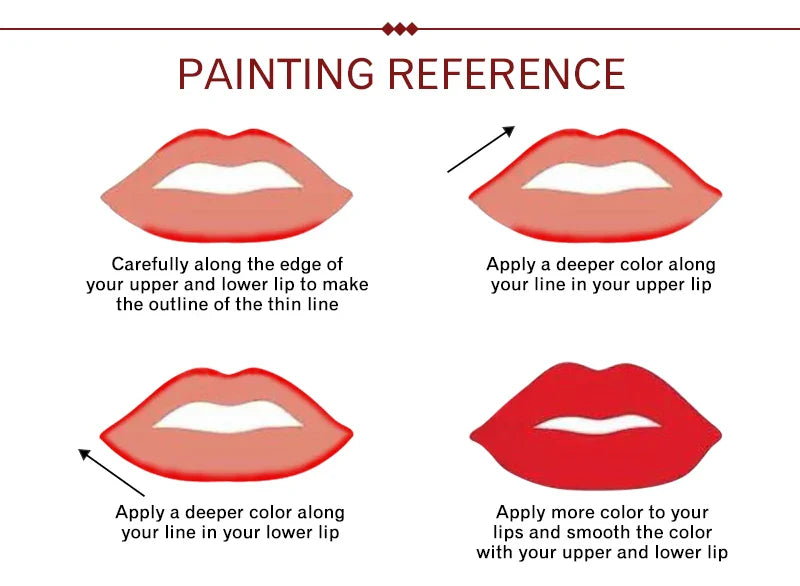 PAINTING REFERENCE

Carefully along the edge of your upper and lower lip to make the outline of the thin line

Apply a deeper color along your line in your upper lip

Apply a deeper color along your line in your lower lip

Apply more color to your lips and smooth the color with your upper and lower lip