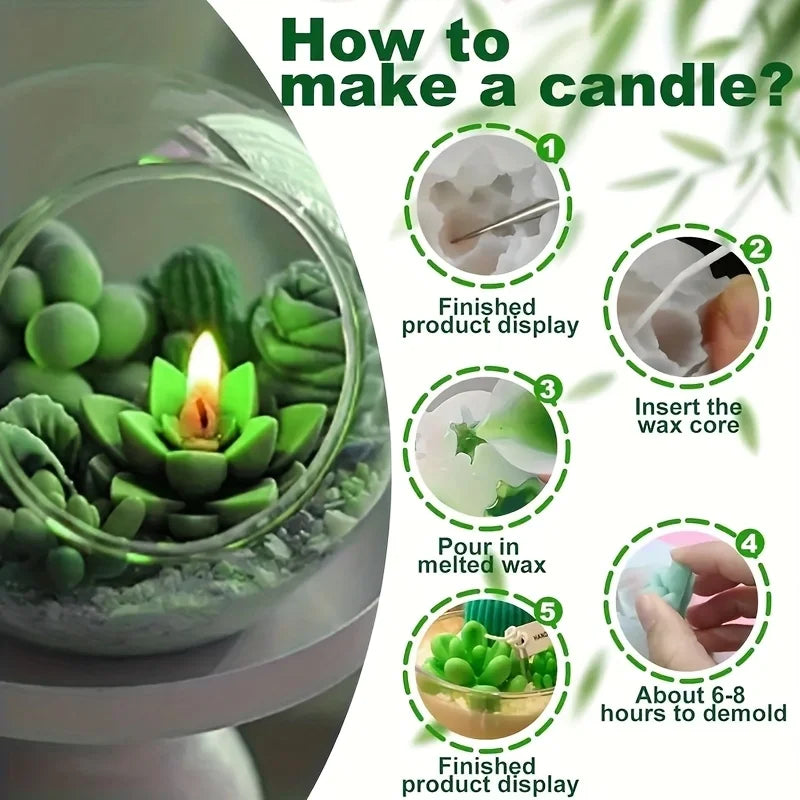 How to make a candle?

1

Finished product display

2

Insert the wax core

3

Pour in melted wax

4

About 6-8 hours to demold

5

Finished product display