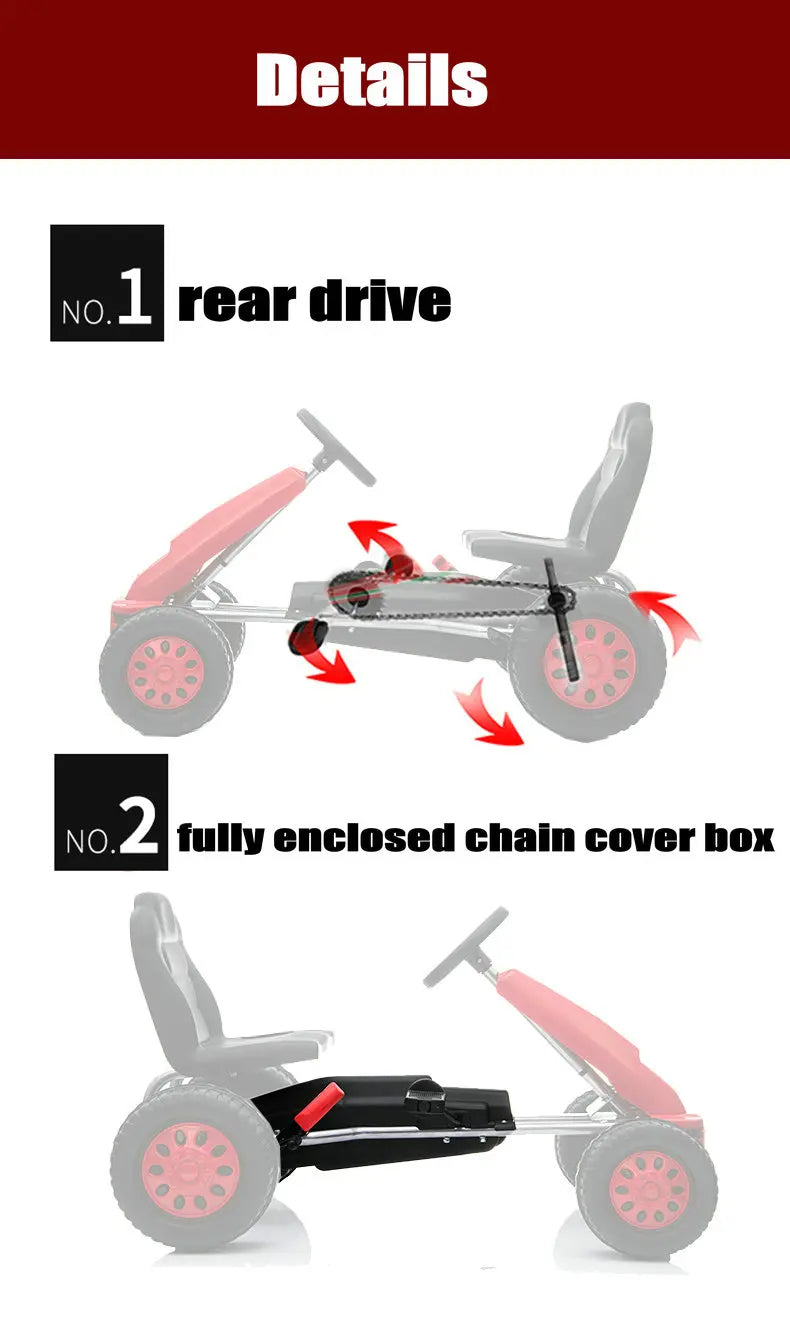 Details

NO.1 rear drive

NO.2 fully enclosed chain cover box