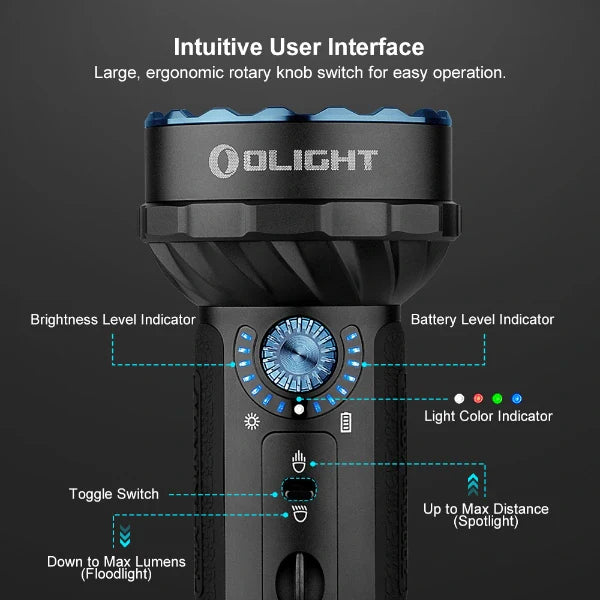 Intuitive User Interface
Large, ergonomic rotary knob switch for easy operation.

OLIGHT

Brightness Level Indicator

Battery Level Indicator

Light Color Indicator

Toggle Switch

Up to Max Distance
(Spotlight)

Down to Max Lumens
(Floodlight)