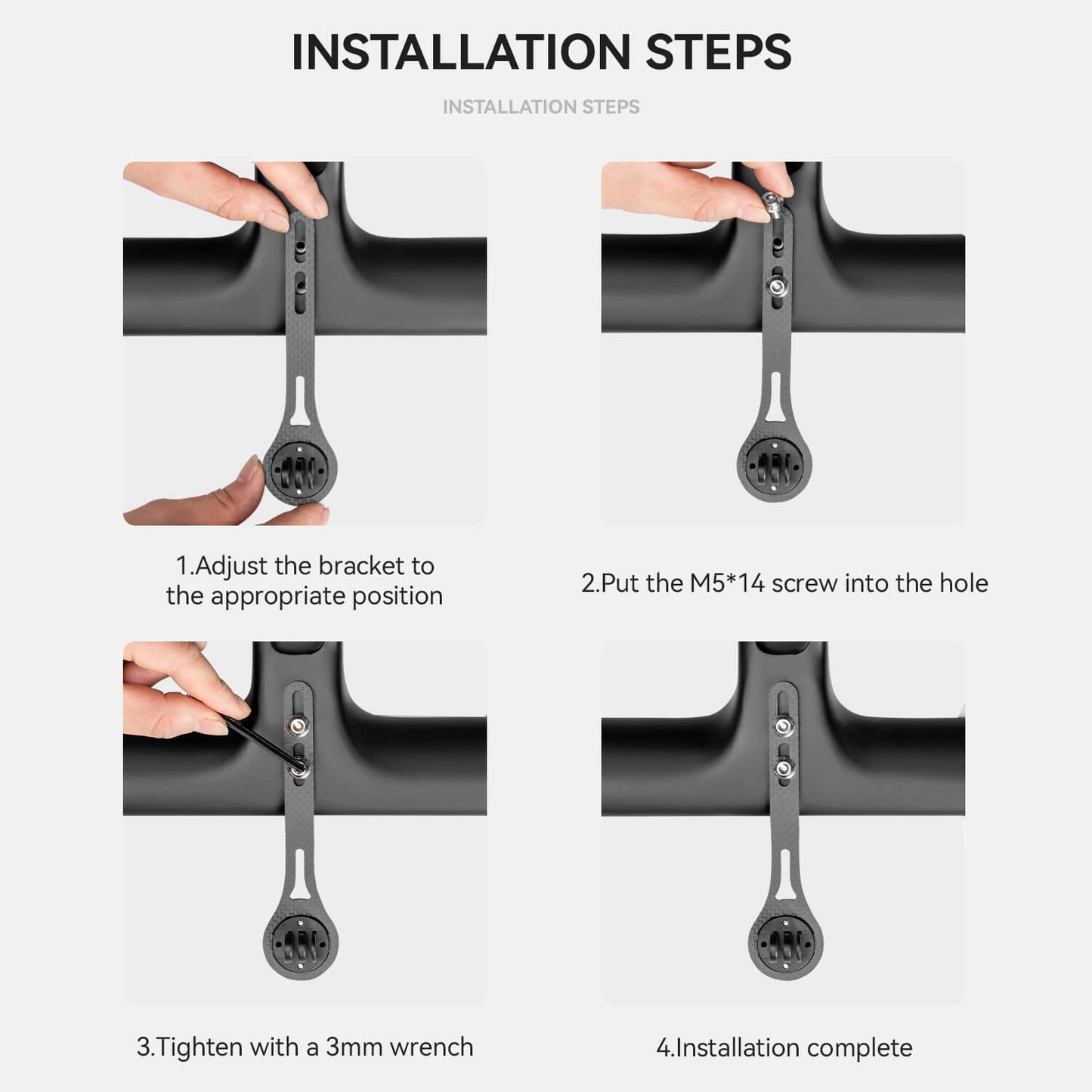 INSTALLATION STEPS

INSTALLATION STEPS

1.Adjust the bracket to the appropriate position

2.Put the M5*14 screw into the hole

3.Tighten with a 3mm wrench

4.Installation complete