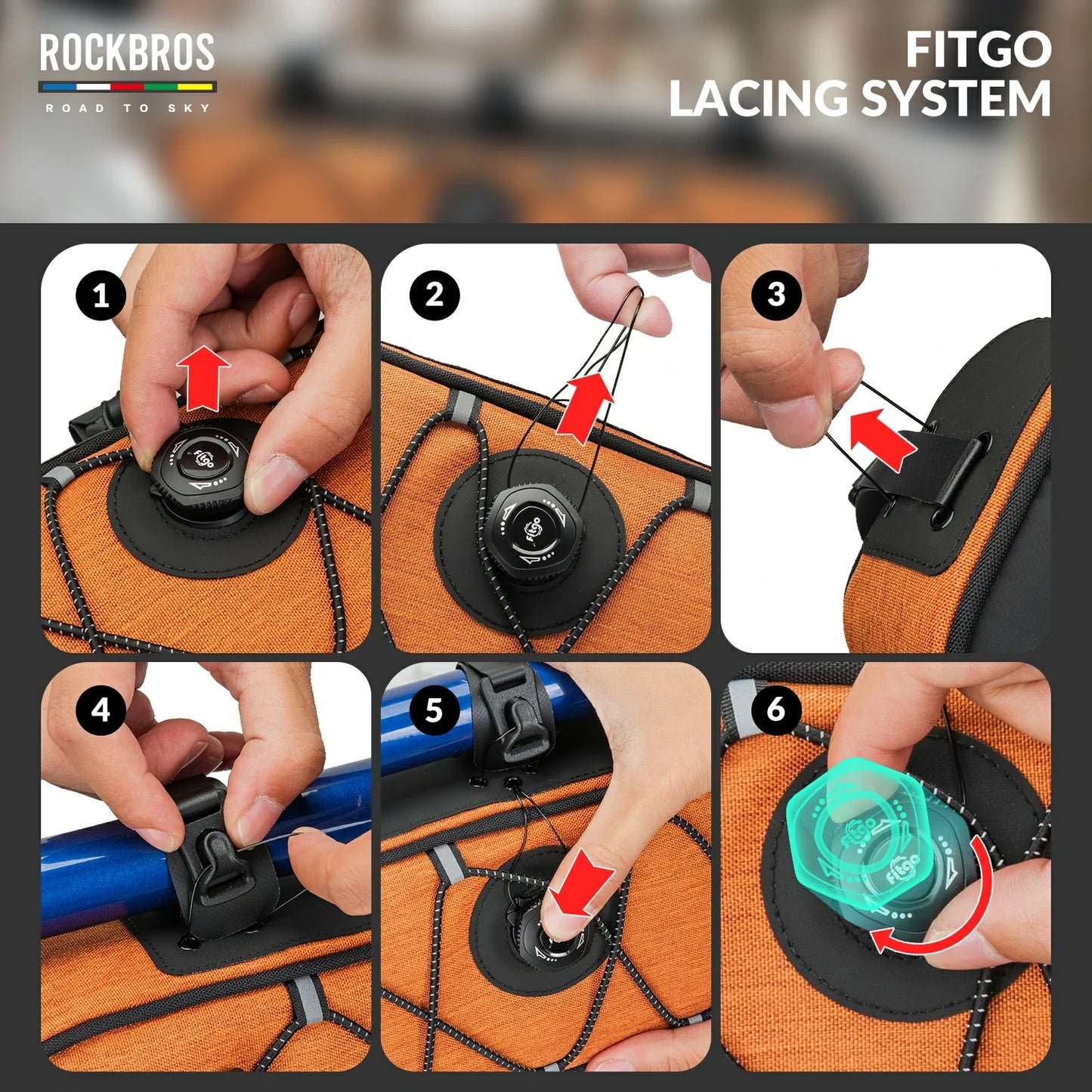 ROCKBROS
ROAD TO SKY

FITGO
LACING SYSTEM

1

fitgo

2

fitgo

3

4

5

6

fitgo

fitgo