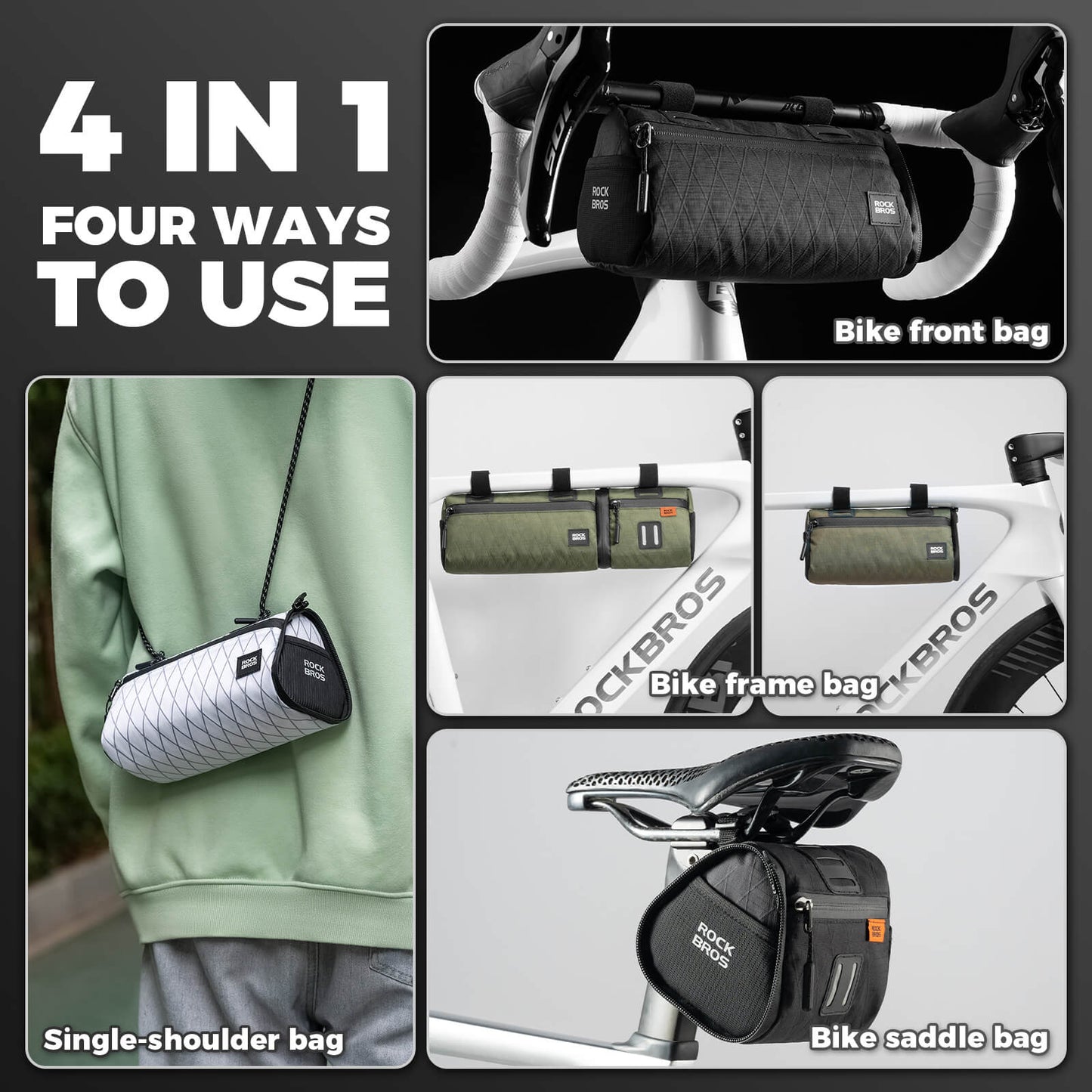 4 IN 1
FOUR WAYS TO USE

ROCK BROS
ROCK BROS
Bike front bag

ROCK BROS
ROCK BROS
Single-shoulder bag

ROCK BROS
ROCK BROS
ROCKBROS
ROCK BROS
ROCKBROS
Bike frame bag

ROCK BROS
ROCK BROS
Bike saddle bag