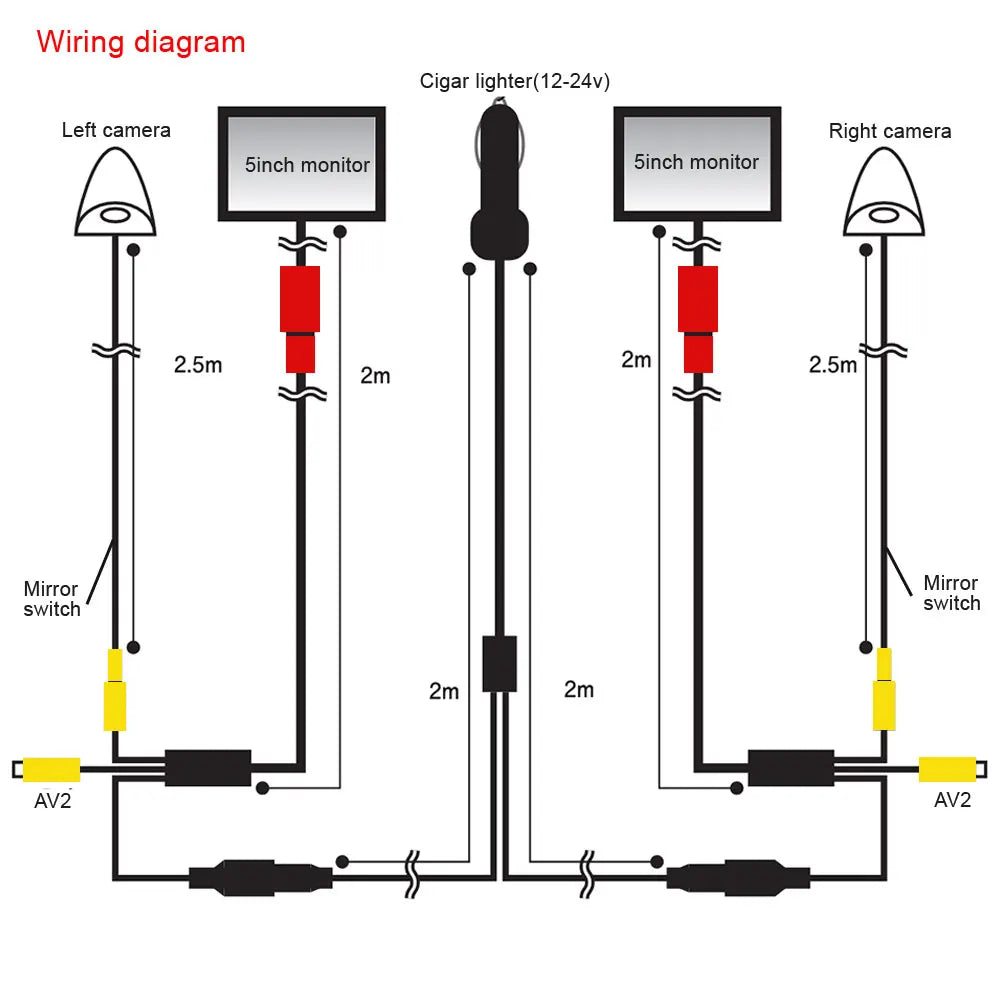 Wiring diagram

Cigar lighter(12-24v)

Left camera

5inch monitor

5inch monitor

Right camera

2.5m

2m

2m

2.5m

Mirror switch

Mirror switch

2m

2m

AV2

AV2