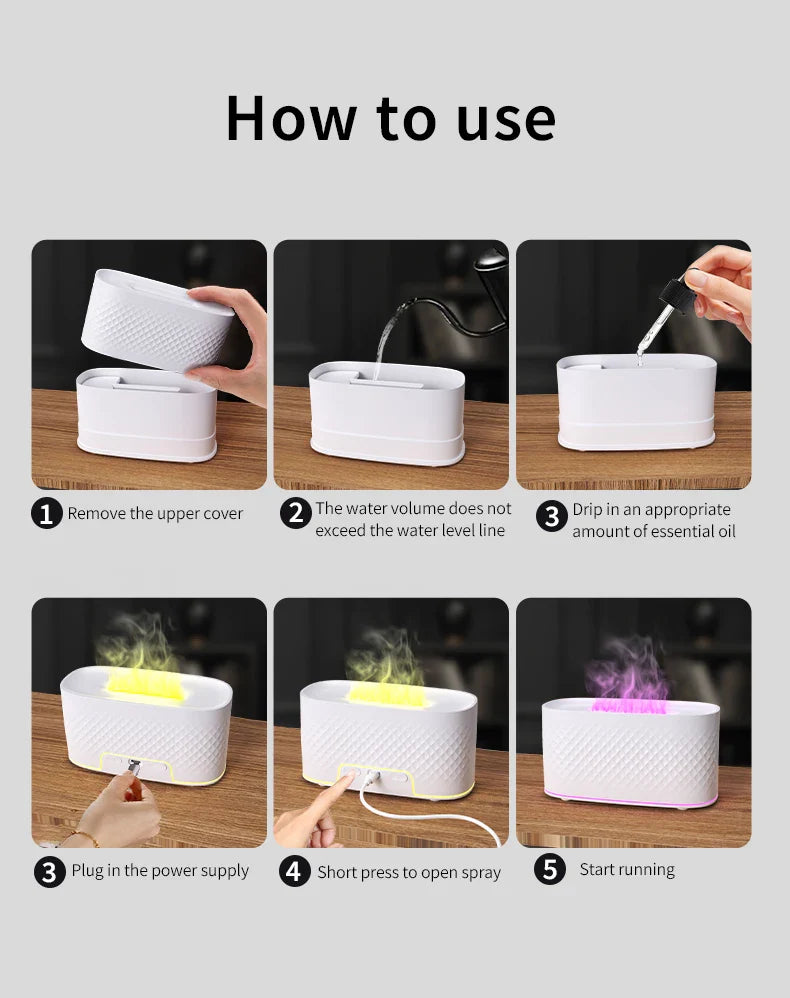 How to use

1 Remove the upper cover

2 The water volume does not exceed the water level line

3 Drip in an appropriate amount of essential oil

3 Plug in the power supply

4 Short press to open spray

5 Start running