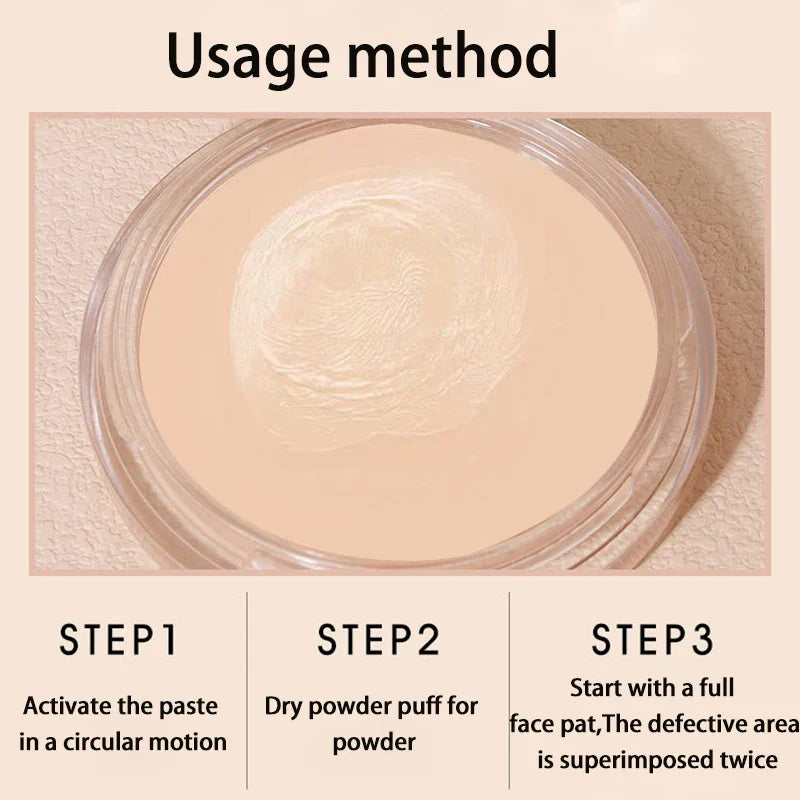 Usage method

STEP1
Activate the paste in a circular motion

STEP2
Dry powder puff for powder

STEP3
Start with a full face pat,The defective area is superimposed twice