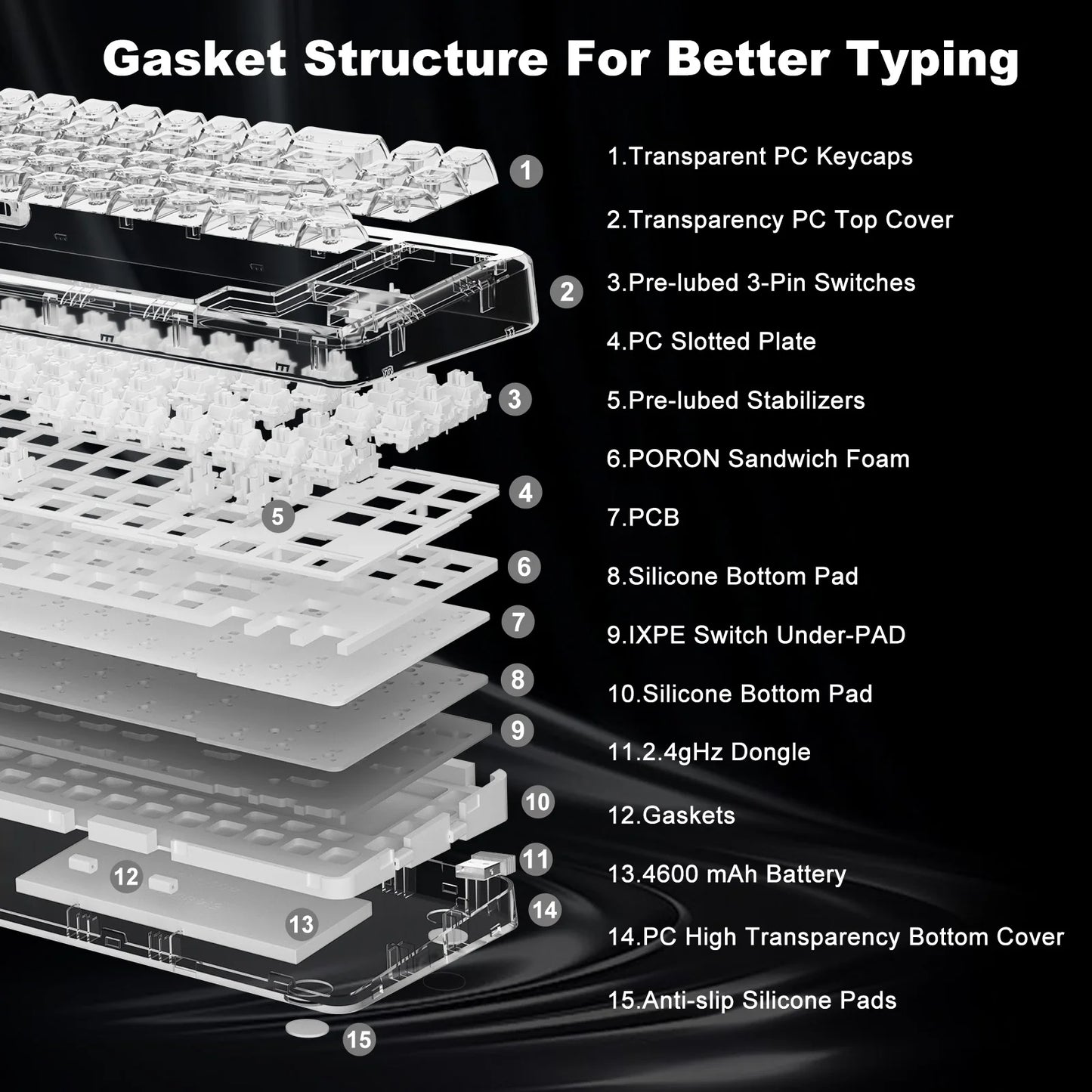 Gasket Structure For Better Typing

1
2
3
4
5
6
7
8
9
10
11
12
13
14
15

1.Transparent PC Keycaps

2.Transparency PC Top Cover

3.Pre-lubed 3-Pin Switches

4.PC Slotted Plate

5.Pre-lubed Stabilizers

6.PORON Sandwich Foam

7.PCB

8.Silicone Bottom Pad

9.IXPE Switch Under-PAD

10.Silicone Bottom Pad

11.2.4gHz Dongle

12.Gaskets

13.4600 mAh Battery

14.PC High Transparency Bottom Cover

15.Anti-slip Silicone Pads