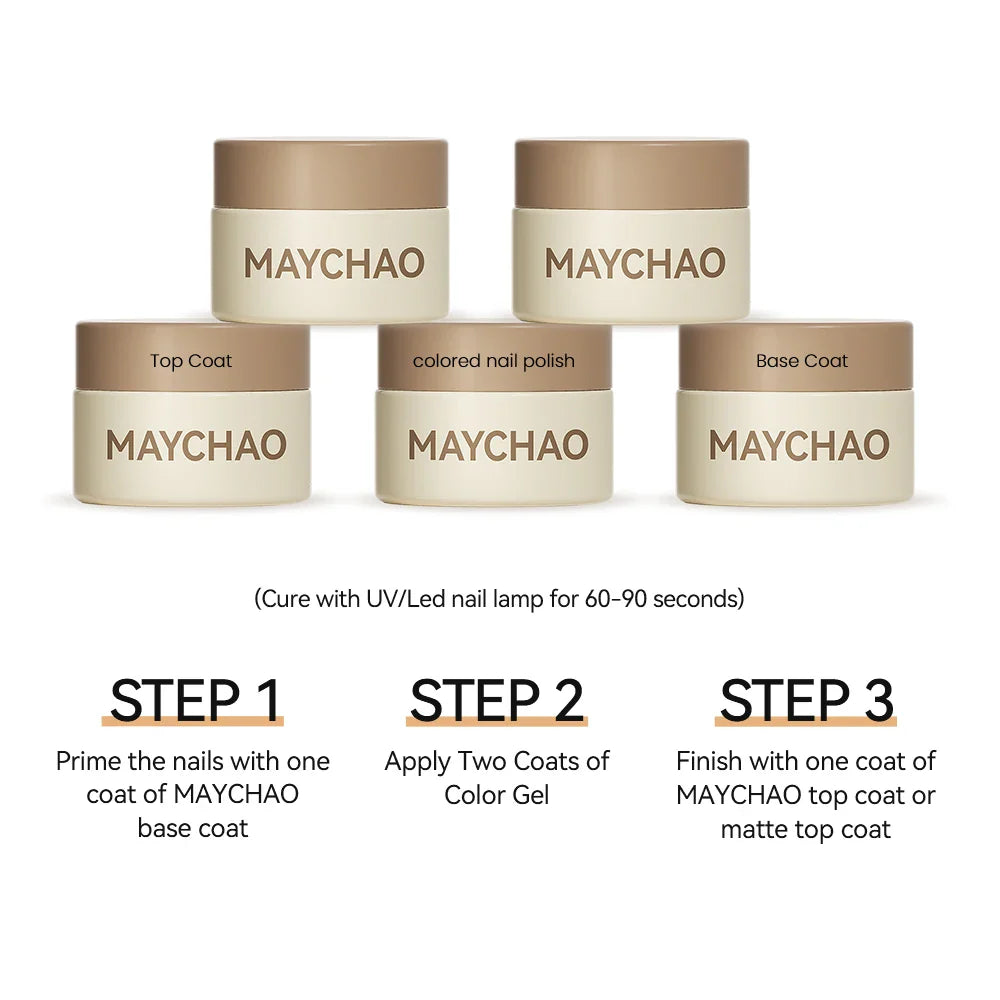 MAYCHAO

MAYCHAO

Top Coat
MAYCHAO

colored nail polish
MAYCHAO

Base Coat
MAYCHAO

(Cure with UV/Led nail lamp for 60-90 seconds)

STEP 1
Prime the nails with one coat of MAYCHAO base coat

STEP 2
Apply Two Coats of Color Gel

STEP 3
Finish with one coat of MAYCHAO top coat or matte top coat