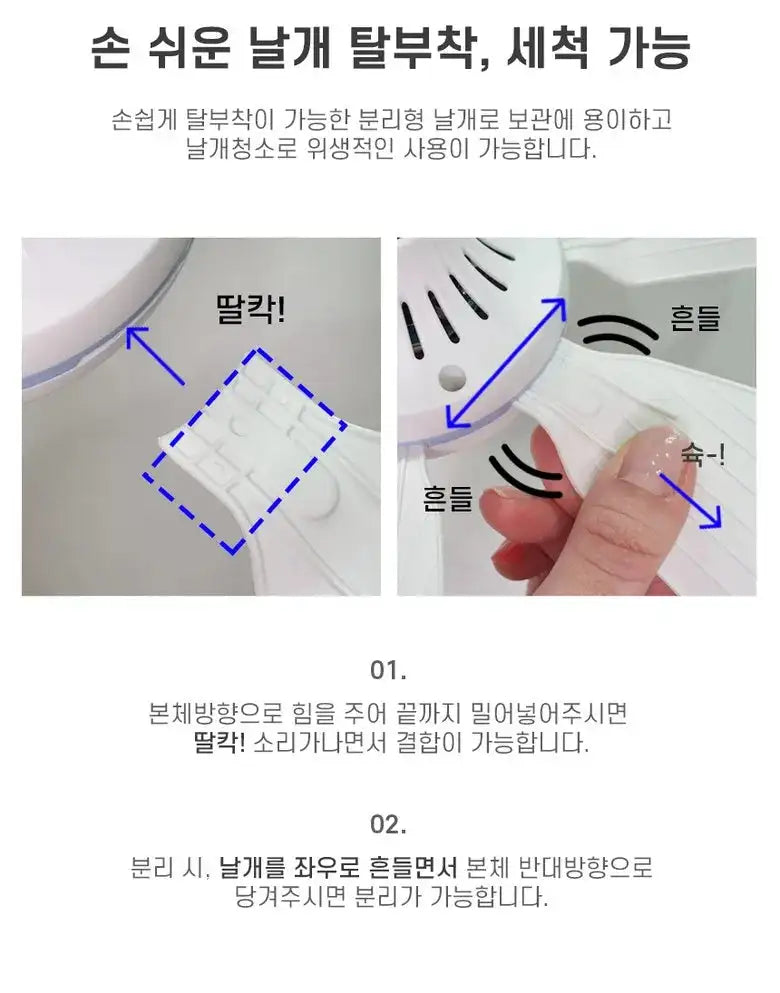 손 쉬운 날개 탈부착, 세척 가능

손쉽게 탈부착이 가능한 분리형 날개로 보관에 용이하고
날개청소로 위생적인 사용이 가능합니다.

딸칵!

흔들

흔들

슉-!

01.

본체방향으로 힘을 주어 끝까지 밀어넣어주시면
딸칵! 소리가나면서 결합이 가능합니다.

02.

분리 시, 날개를 좌우로 흔들면서 본체 반대방향으로
당겨주시면 분리가 가능합니다.