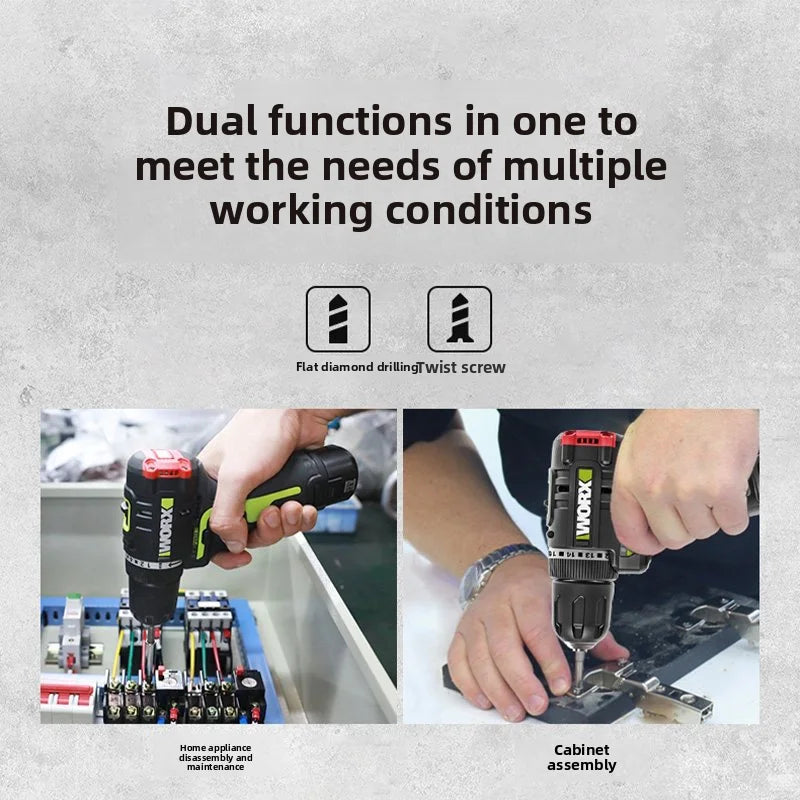 Dual functions in one to meet the needs of multiple working conditions

Flat diamond drilling

Twist screw

WORX

WORX

Home appliance disassembly and maintenance

Cabinet assembly