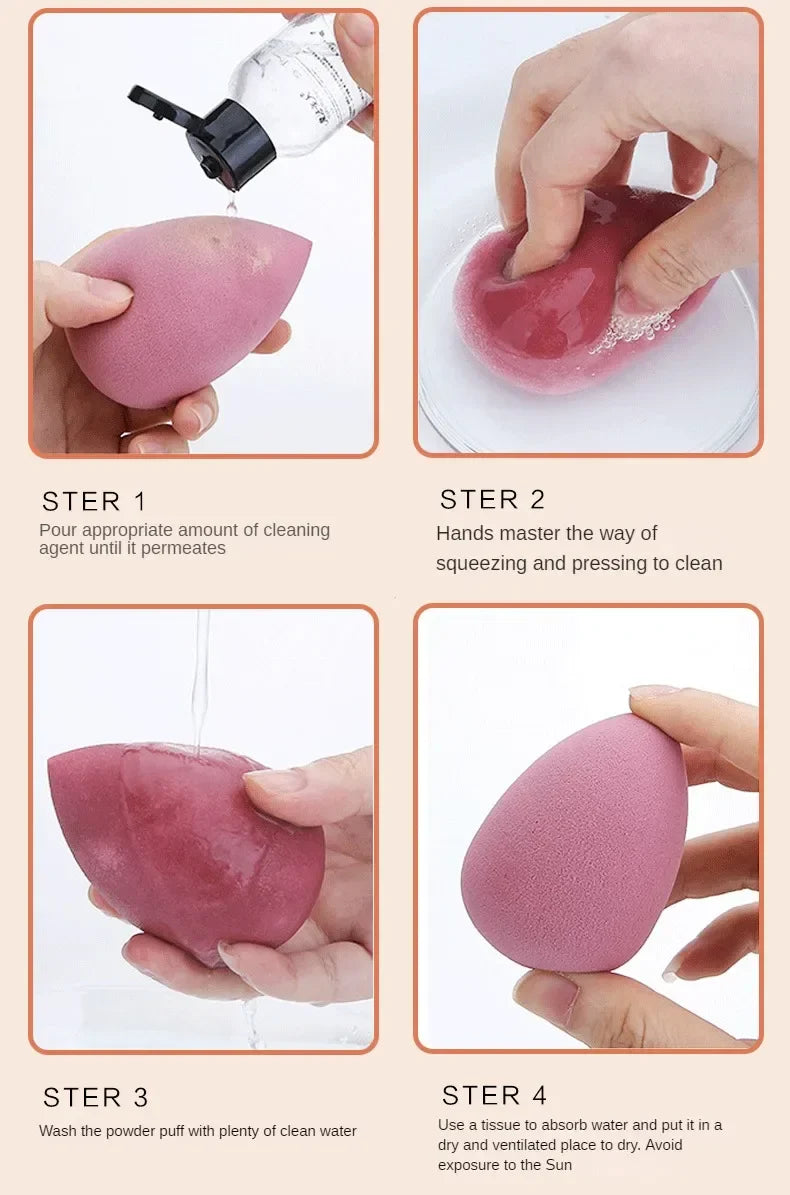 STER 1
Pour appropriate amount of cleaning agent until it permeates

STER 2
Hands master the way of squeezing and pressing to clean

STER 3
Wash the powder puff with plenty of clean water

STER 4
Use a tissue to absorb water and put it in a dry and ventilated place to dry. Avoid exposure to the Sun