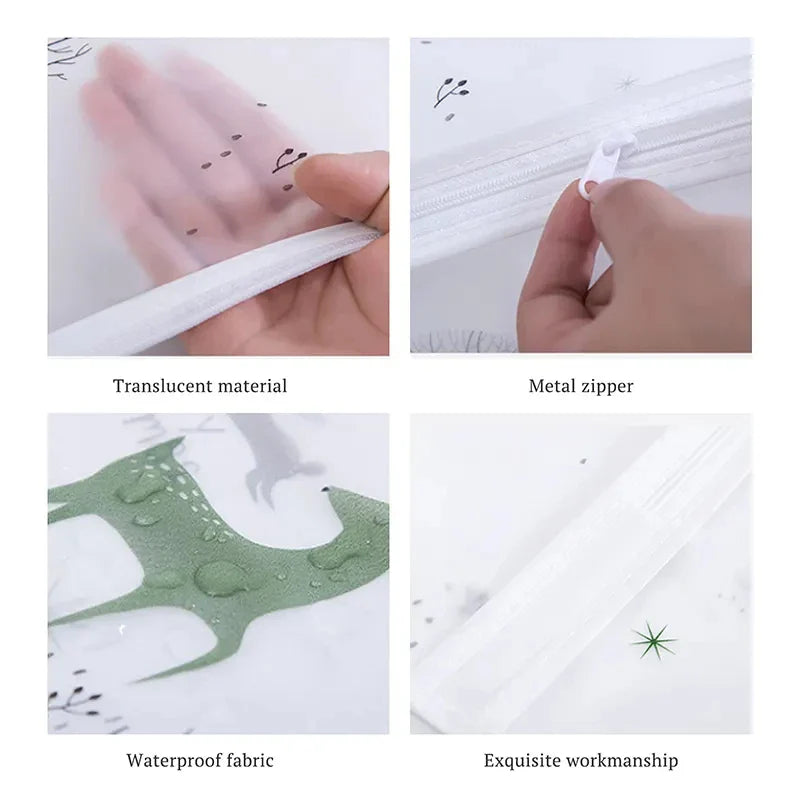 Translucent material

Metal zipper

Waterproof fabric

Exquisite workmanship