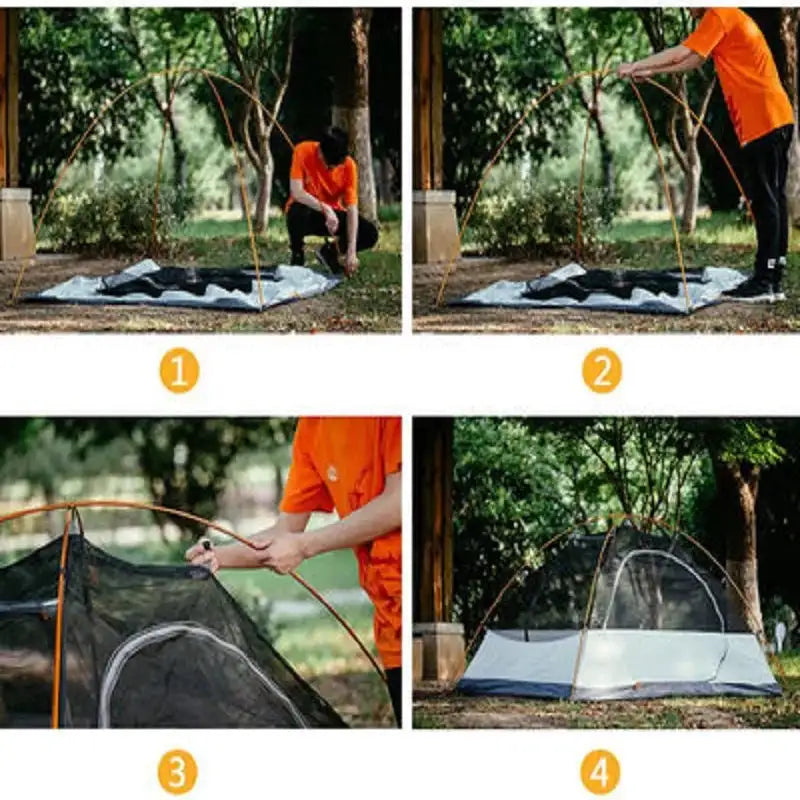 1

2

3

4