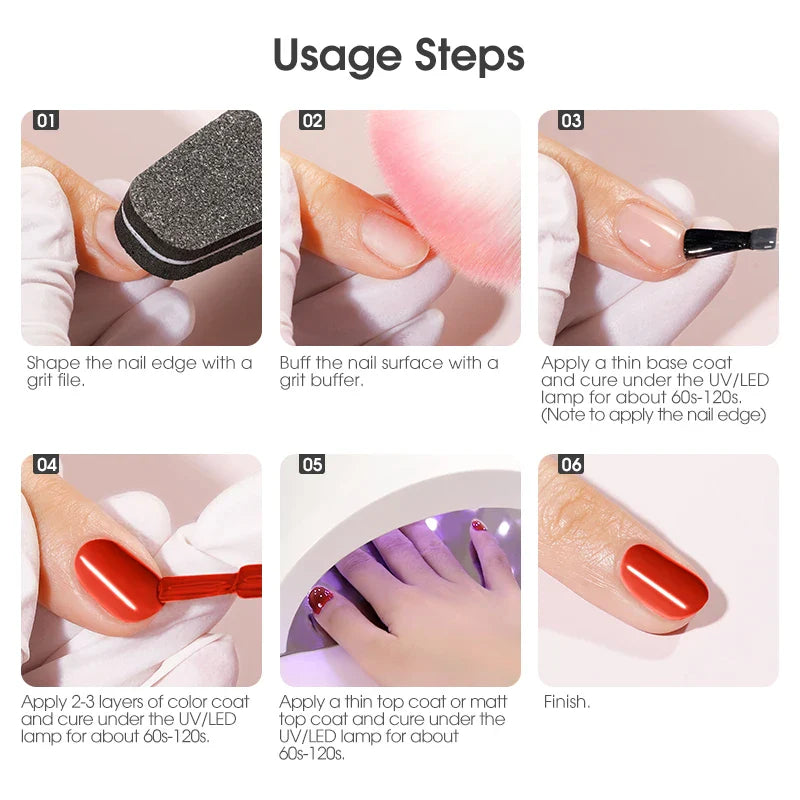 Usage Steps

01

Shape the nail edge with a grit file.

02

Buff the nail surface with a grit buffer.

03

Apply a thin base coat and cure under the UV/LED lamp for about 60s-120s. (Note to apply the nail edge)

04

Apply 2-3 layers of color coat and cure under the UV/LED lamp for about 60s-120s.

05

Apply a thin top coat or matt top coat and cure under the UV/LED lamp for about 60s-120s.

06

Finish.