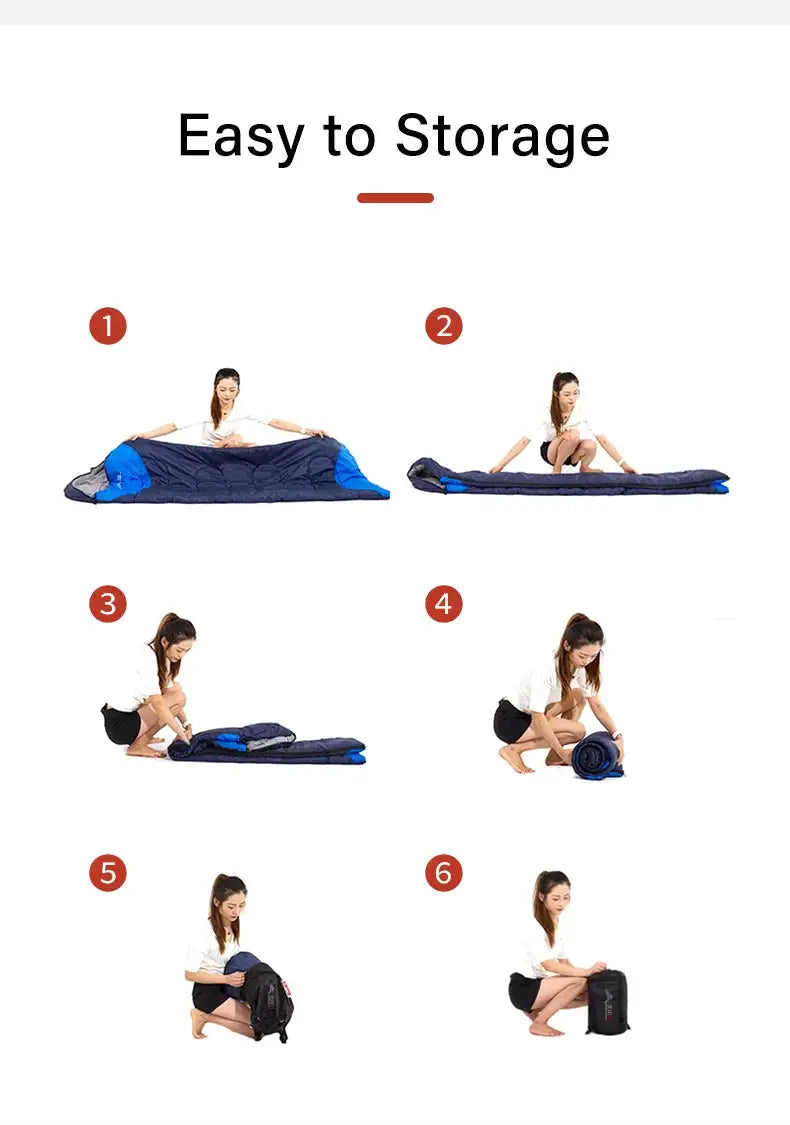 Easy to Storage

1

2

3

4

5

6