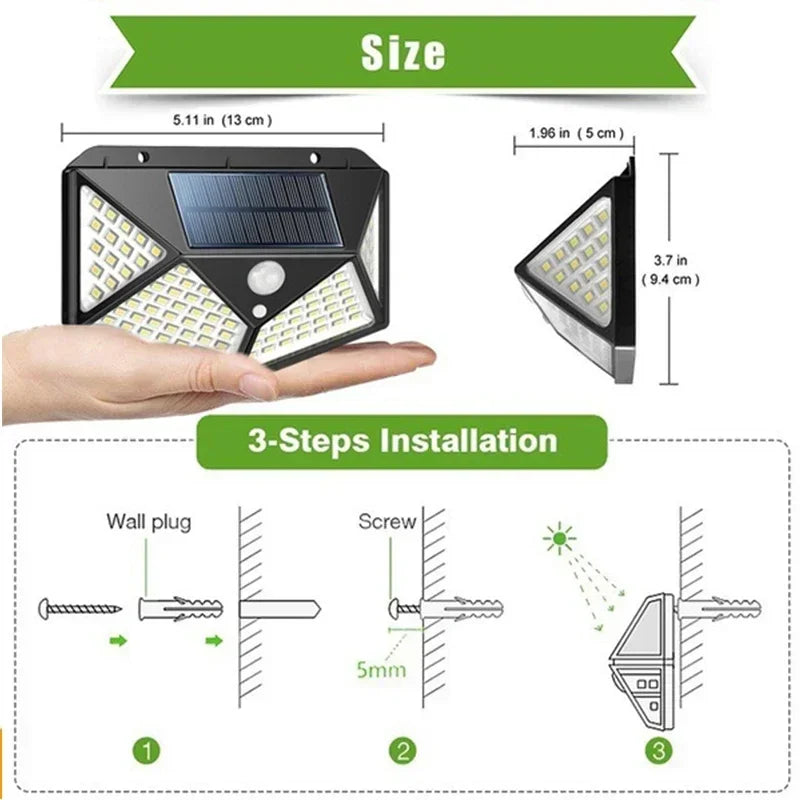 Size

5.11 in (13 cm)

1.96 in (5 cm)

3.7 in
(9.4 cm)

3-Steps Installation

Wall plug

Screw

5mm

1

2

3