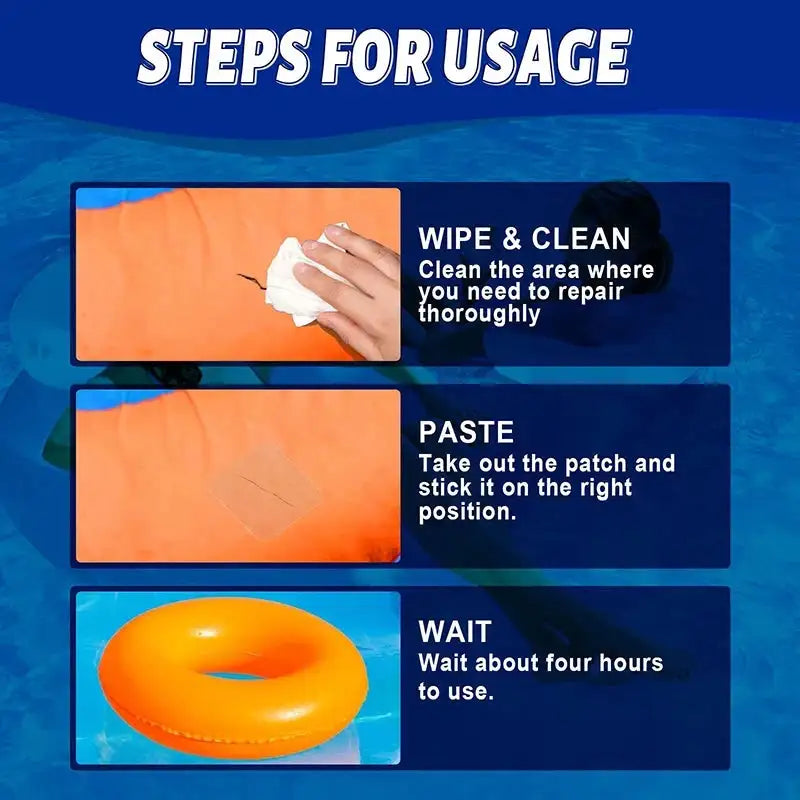 STEPS FOR USAGE

WIPE & CLEAN
Clean the area where you need to repair thoroughly

PASTE
Take out the patch and stick it on the right position.

WAIT
Wait about four hours to use.