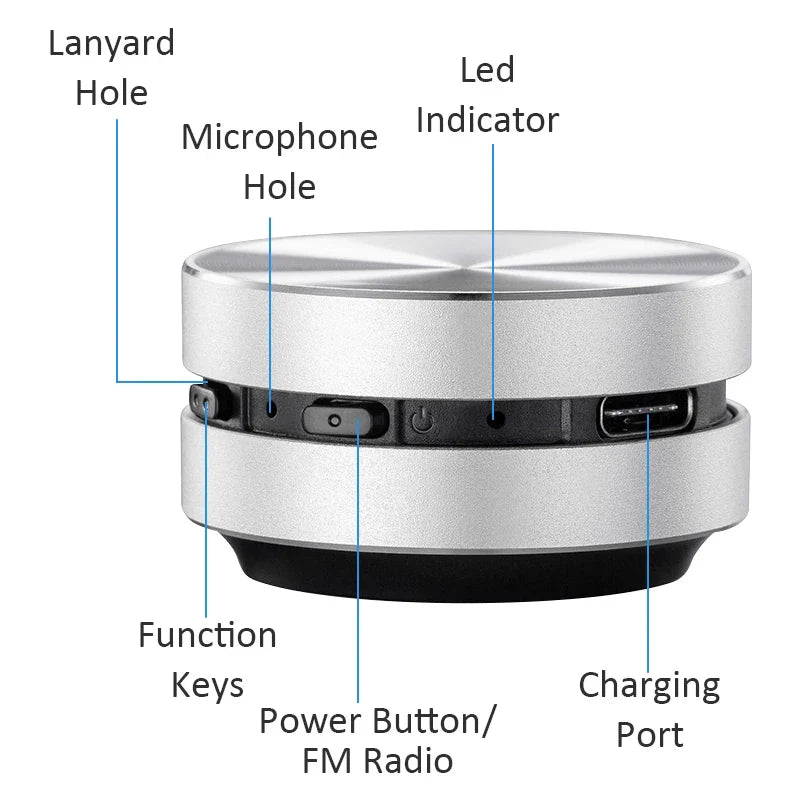 Lanyard Hole

Microphone Hole

Led Indicator

Function Keys

Power Button/ FM Radio

Charging Port