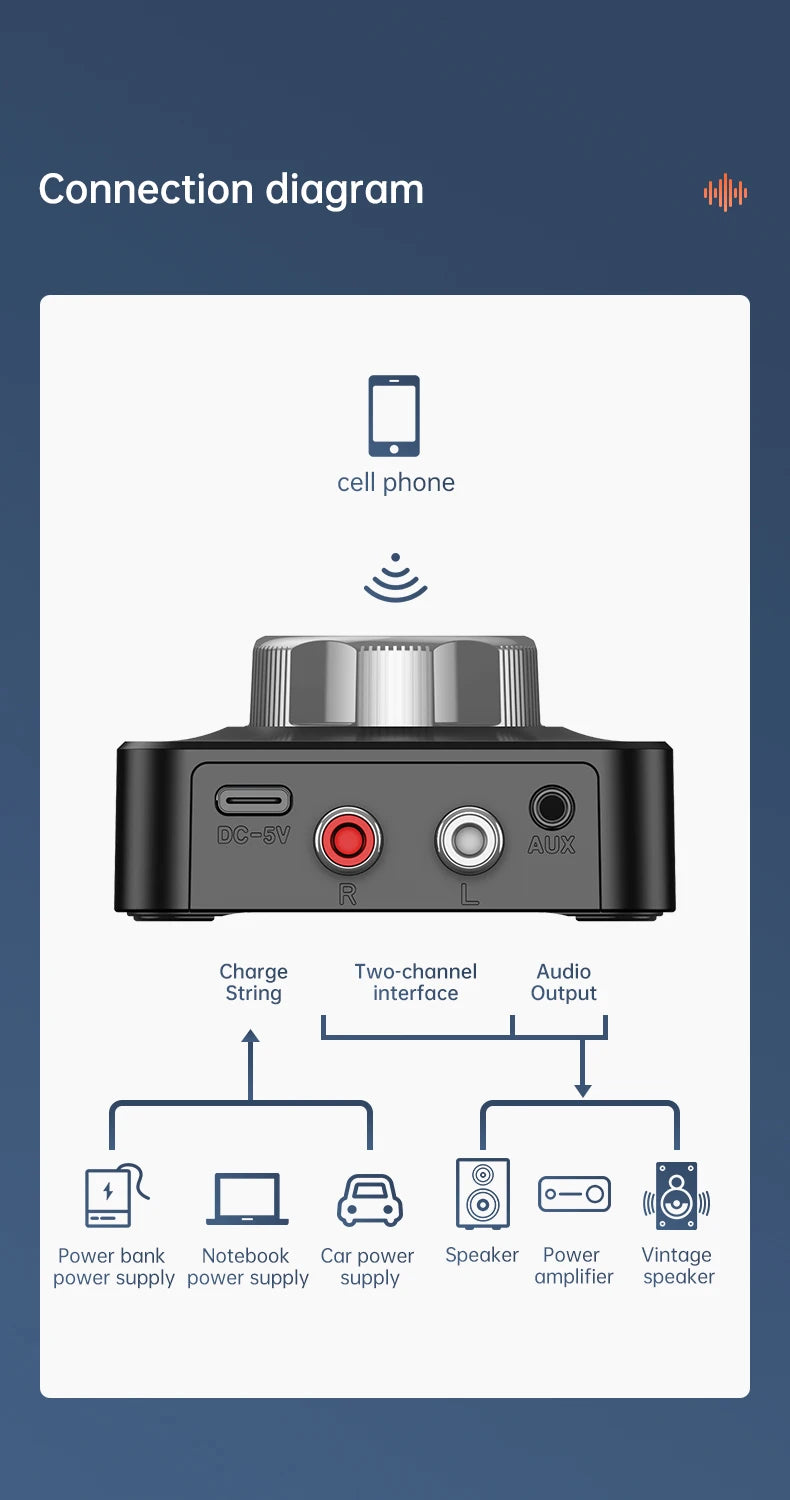 Connection diagram

cell phone

DC-5V
R
L
AUX

Charge String
Two-channel interface
Audio Output

Power bank power supply
Notebook power supply
Car power supply
Speaker
Power amplifier
Vintage speaker