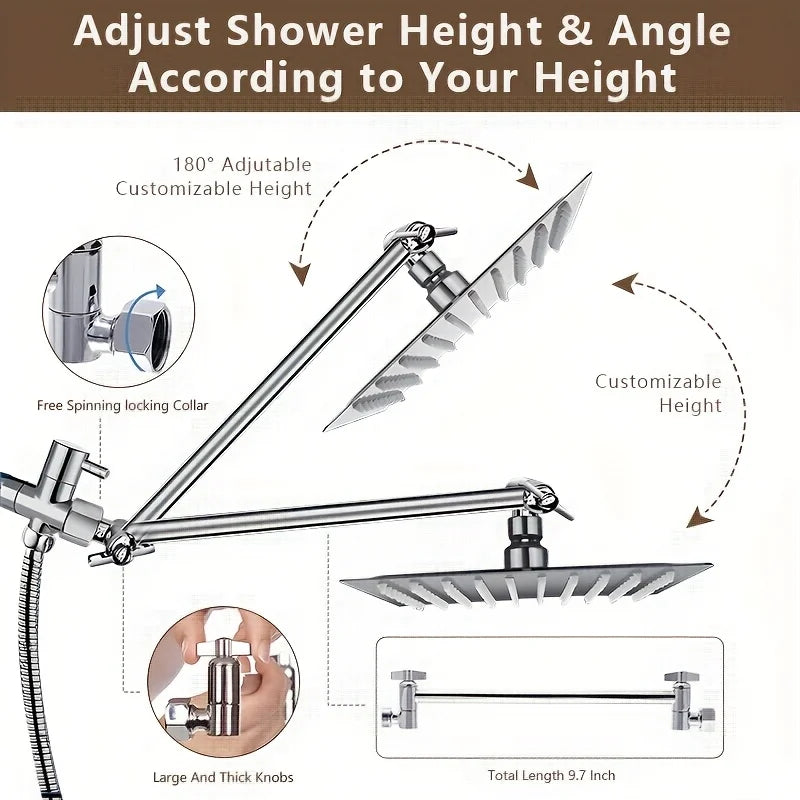 Adjust Shower Height & Angle According to Your Height

180° Adjutable Customizable Height

Free Spinning locking Collar

Customizable Height

Large And Thick Knobs

Total Length 9.7 Inch